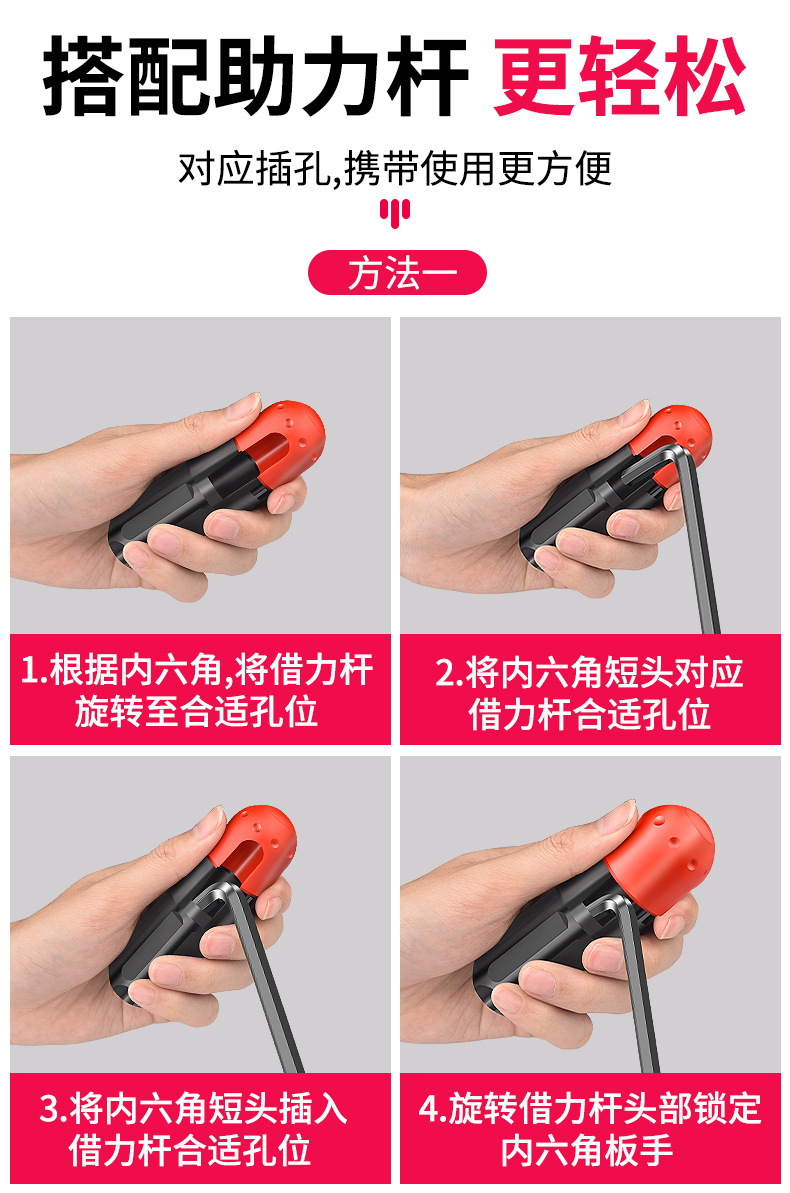 搭配助力杆 更轻松

对应插孔,携带使用更方便

方法一

1.根据内六角,将借力杆旋转至合适孔位

2.将内六角短头对应借力杆合适孔位

3.将内六角短头插入借力杆合适孔位

4.旋转借力杆头部锁定内六角板手