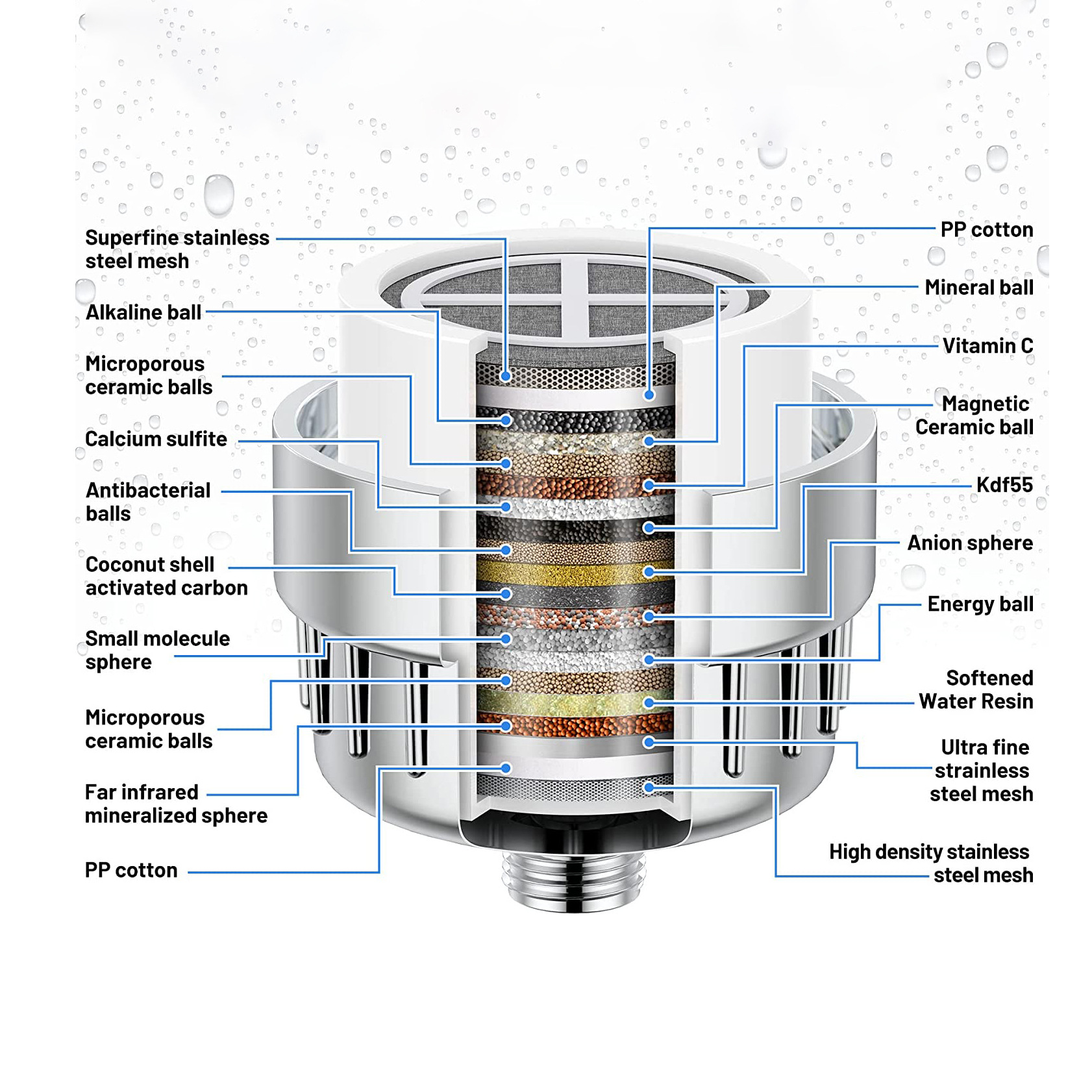 Superfine stainless steel mesh

Alkaline ball

Microporous ceramic balls

Calcium sulfite

Antibacterial balls

Coconut shell activated carbon

Small molecule sphere

Microporous ceramic balls

Far infrared mineralized sphere

PP cotton

PP cotton

Mineral ball

Vitamin C

Magnetic Ceramic ball

Kdf55

Anion sphere

Energy ball

Softened Water Resin

Ultra fine strainless steel mesh

High density stainless steel mesh