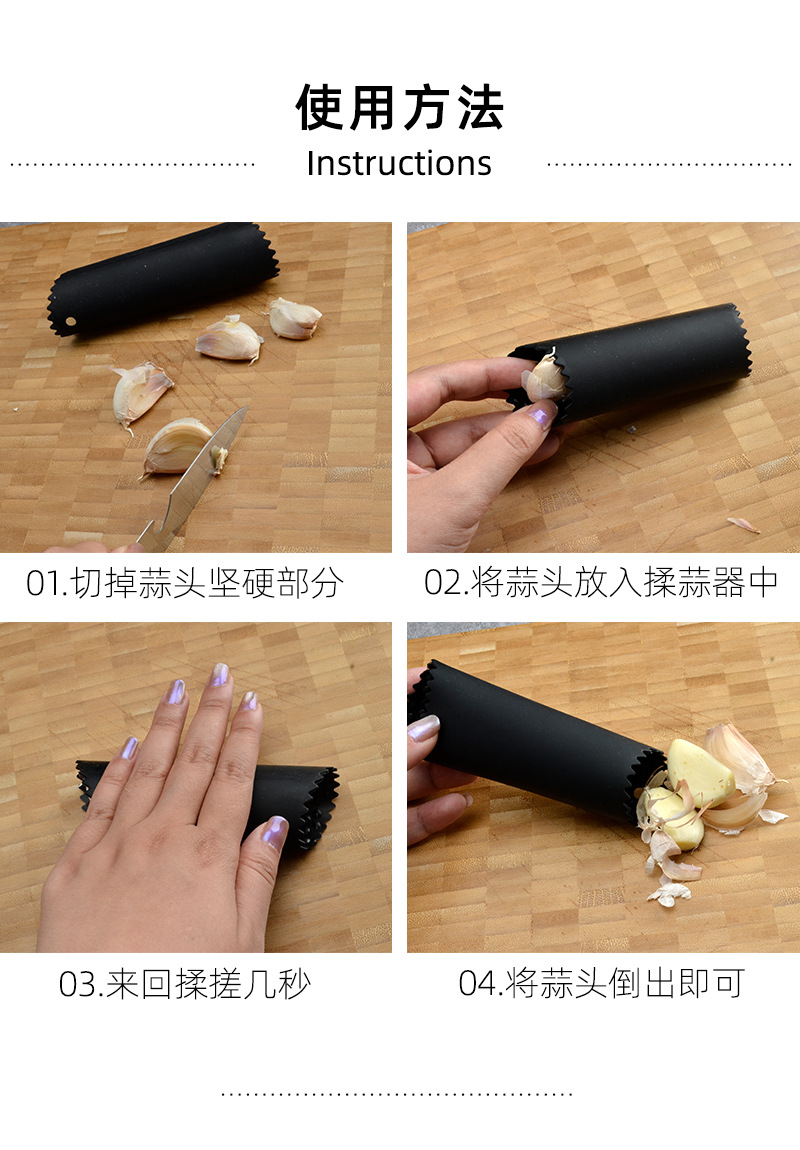 使用方法

Instructions

01.切掉蒜头坚硬部分

02.将蒜头放入揉蒜器中

03.来回揉搓几秒

04.将蒜头倒出即可