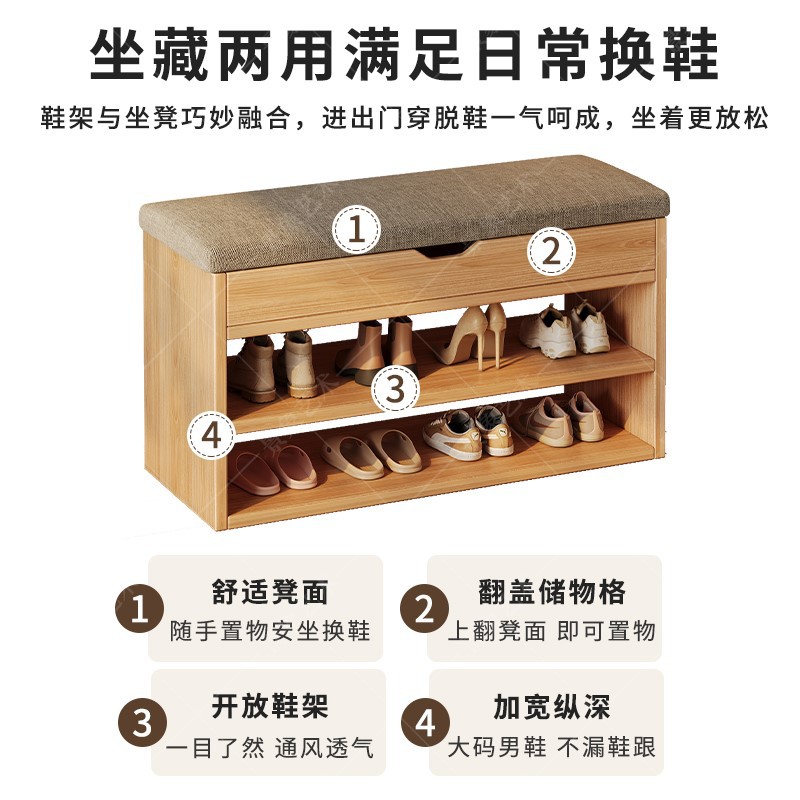 坐藏两用满足日常换鞋

鞋架与坐凳巧妙融合，进出门穿脱鞋一气呵成，坐着更放松

1

2

3

4

1 舒适凳面
随手置物安坐换鞋

2 翻盖储物格
上翻凳面 即可置物

3 开放鞋架
一目了然 通风透气

4 加宽纵深
大码男鞋 不漏鞋跟