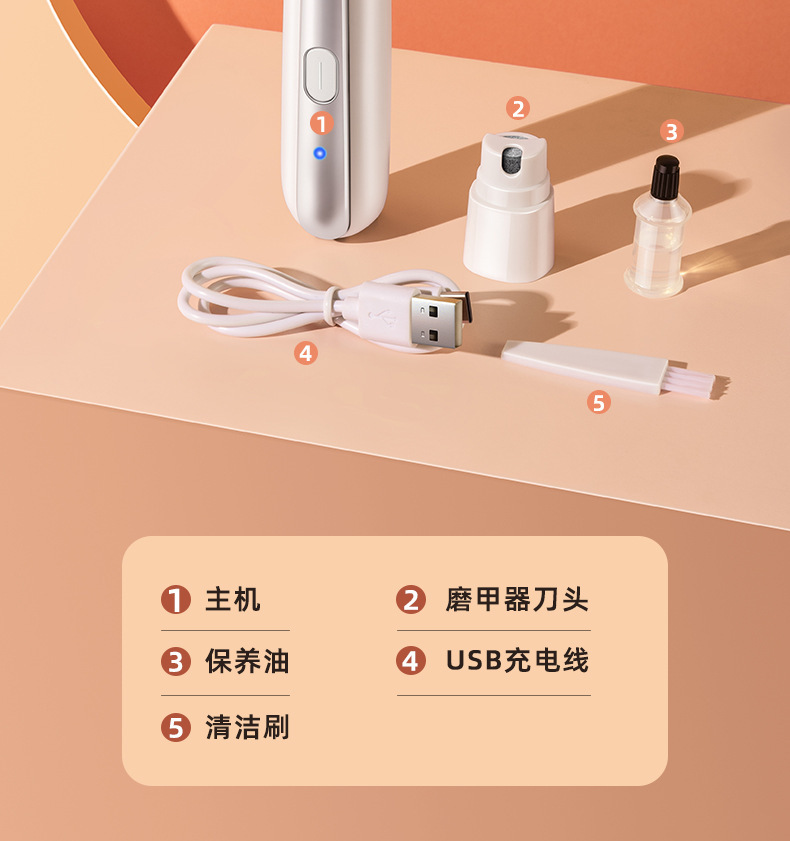 1
2
3
4
5

1 主机
2 磨甲器刀头
3 保养油
4 USB充电线
5 清洁刷