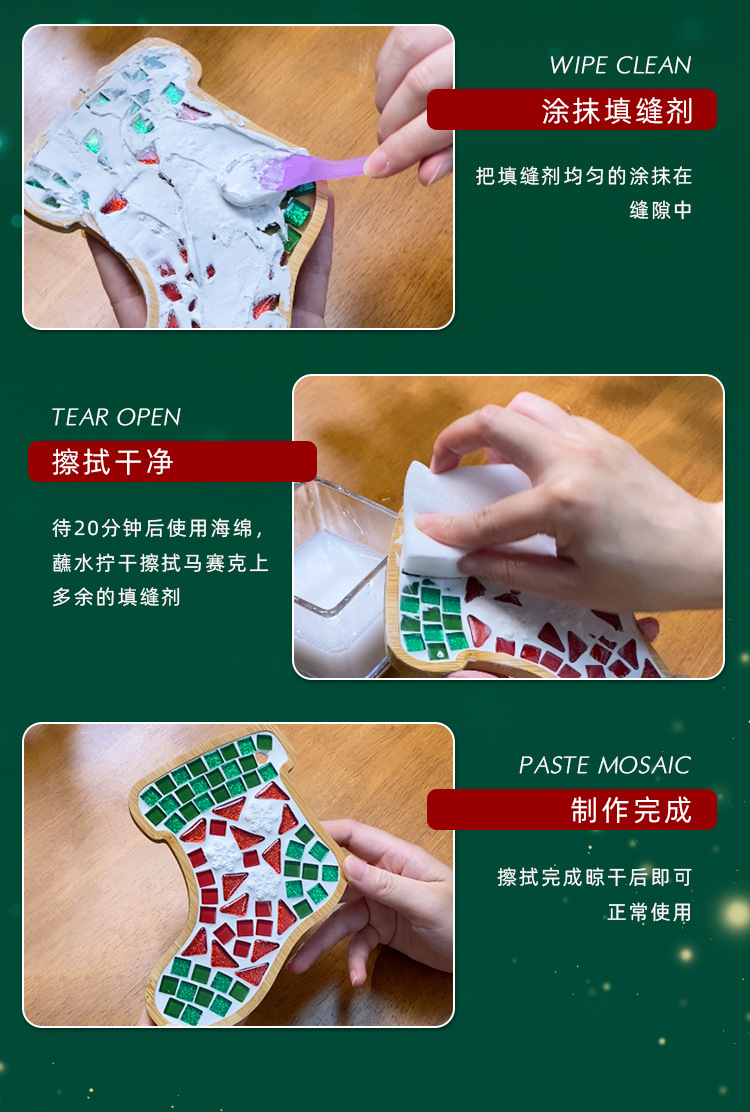 WIPE CLEAN
涂抹填缝剂
把填缝剂均匀的涂抹在缝隙中

TEAR OPEN
擦拭干净
待20分钟后使用海绵，蘸水拧干擦拭马赛克上多余的填缝剂

PASTE MOSAIC
制作完成
擦拭完成晾干后即可正常使用