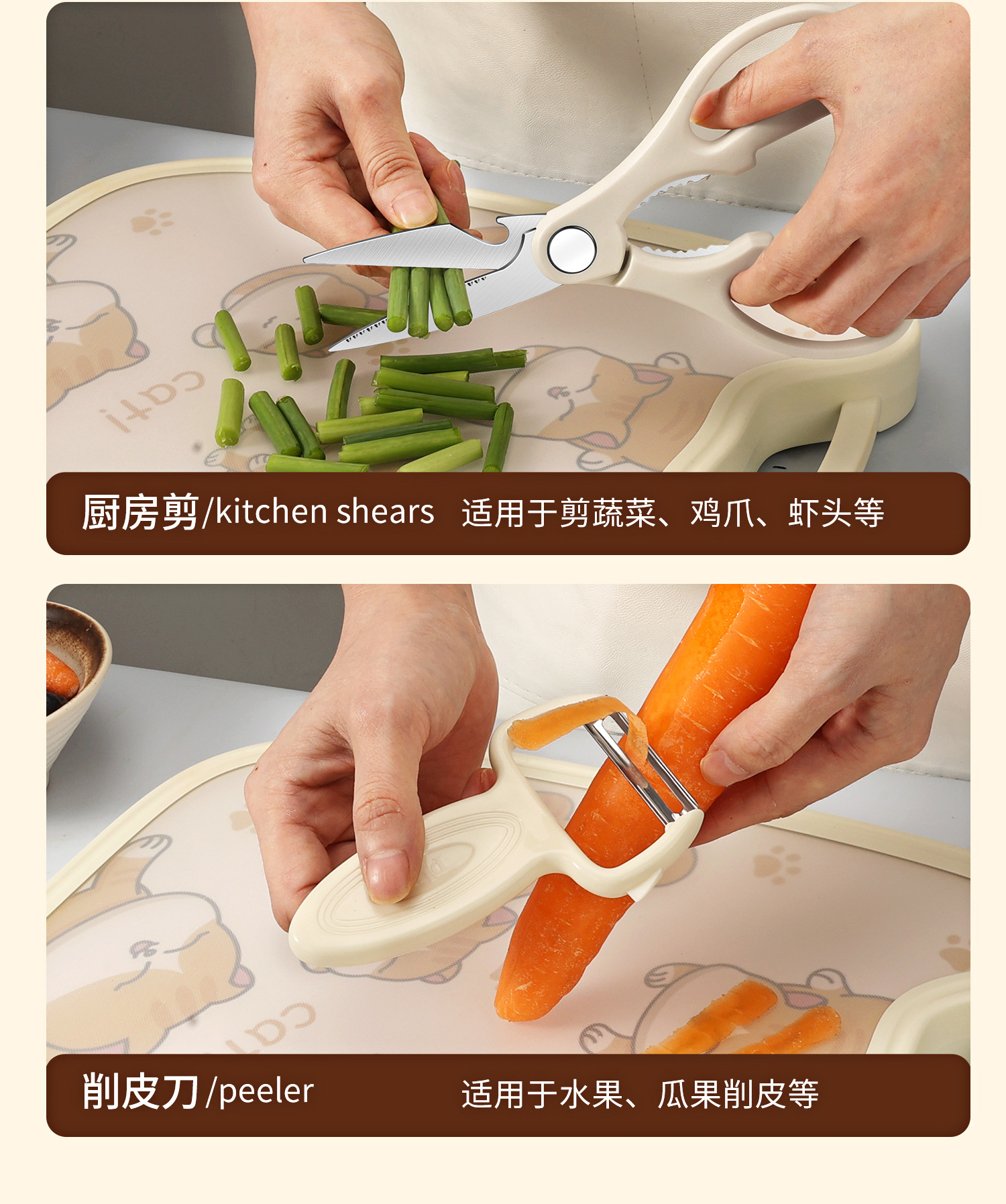 cati

厨房剪/kitchen shears 适用于剪蔬菜、鸡爪、虾头等

cati

削皮刀/peeler 适用于水果、瓜果削皮等