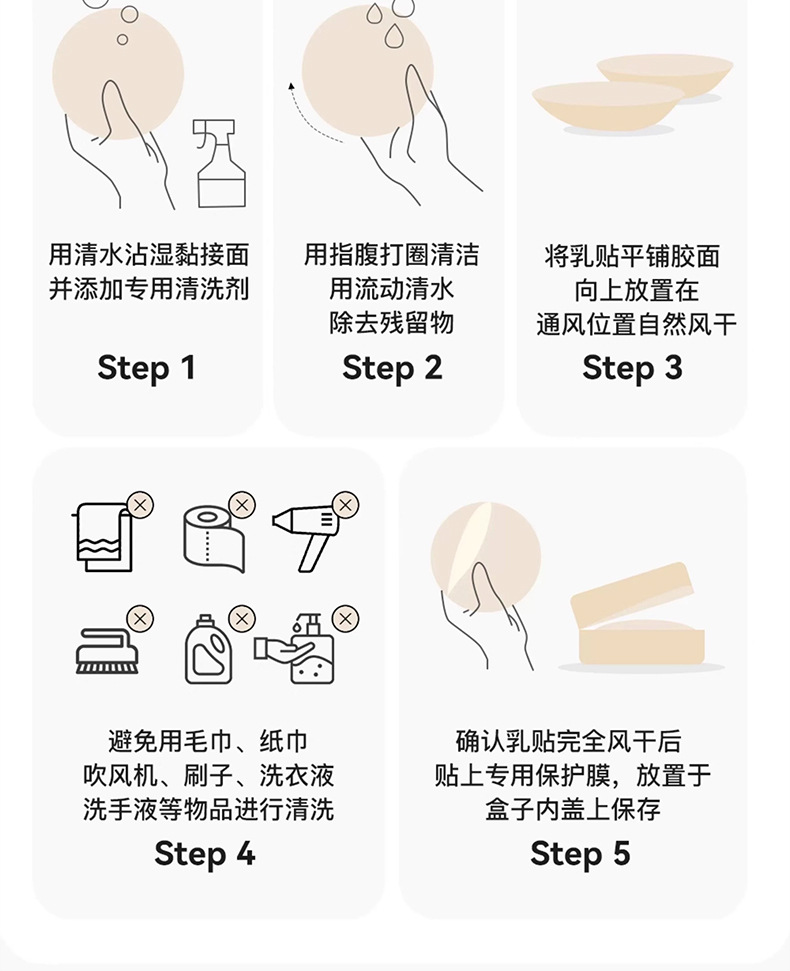 用清水沾湿黏接面
并添加专用清洗剂

Step 1

用指腹打圈清洁
用流动清水
除去残留物

Step 2

将乳贴平铺胶面
向上放置在
通风位置自然风干

Step 3

避免用毛巾、纸巾
吹风机、刷子、洗衣液
洗手液等物品进行清洗

Step 4

确认乳贴完全风干后
贴上专用保护膜，放置于
盒子内盖上保存

Step 5