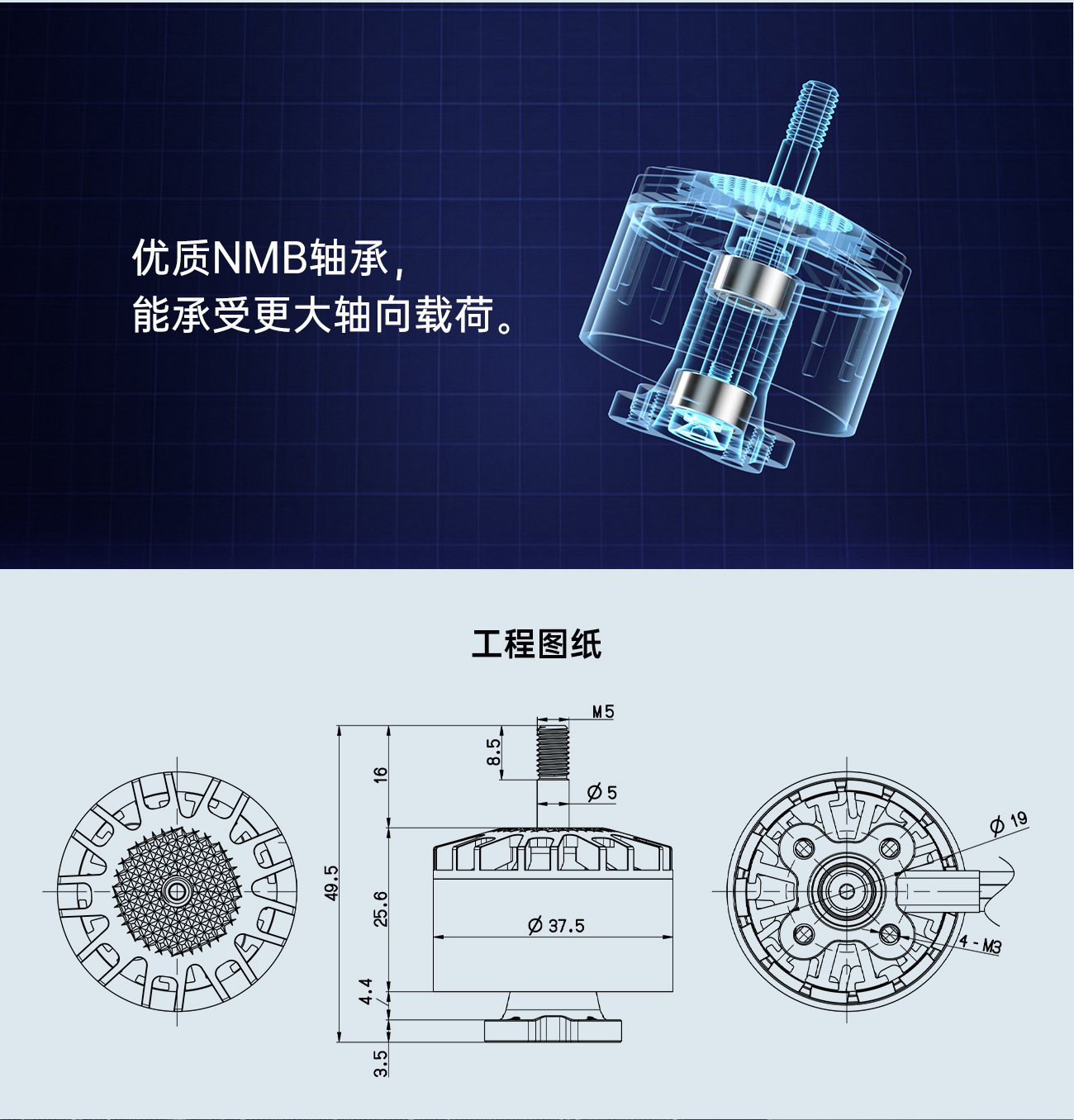 优质NMB轴承，
能承受更大轴向载荷。

工程图纸

M5
8.5
16
Ø 5
49.5
25.6
Ø 37.5
4.4
3.5
Ø 19
4 - M3