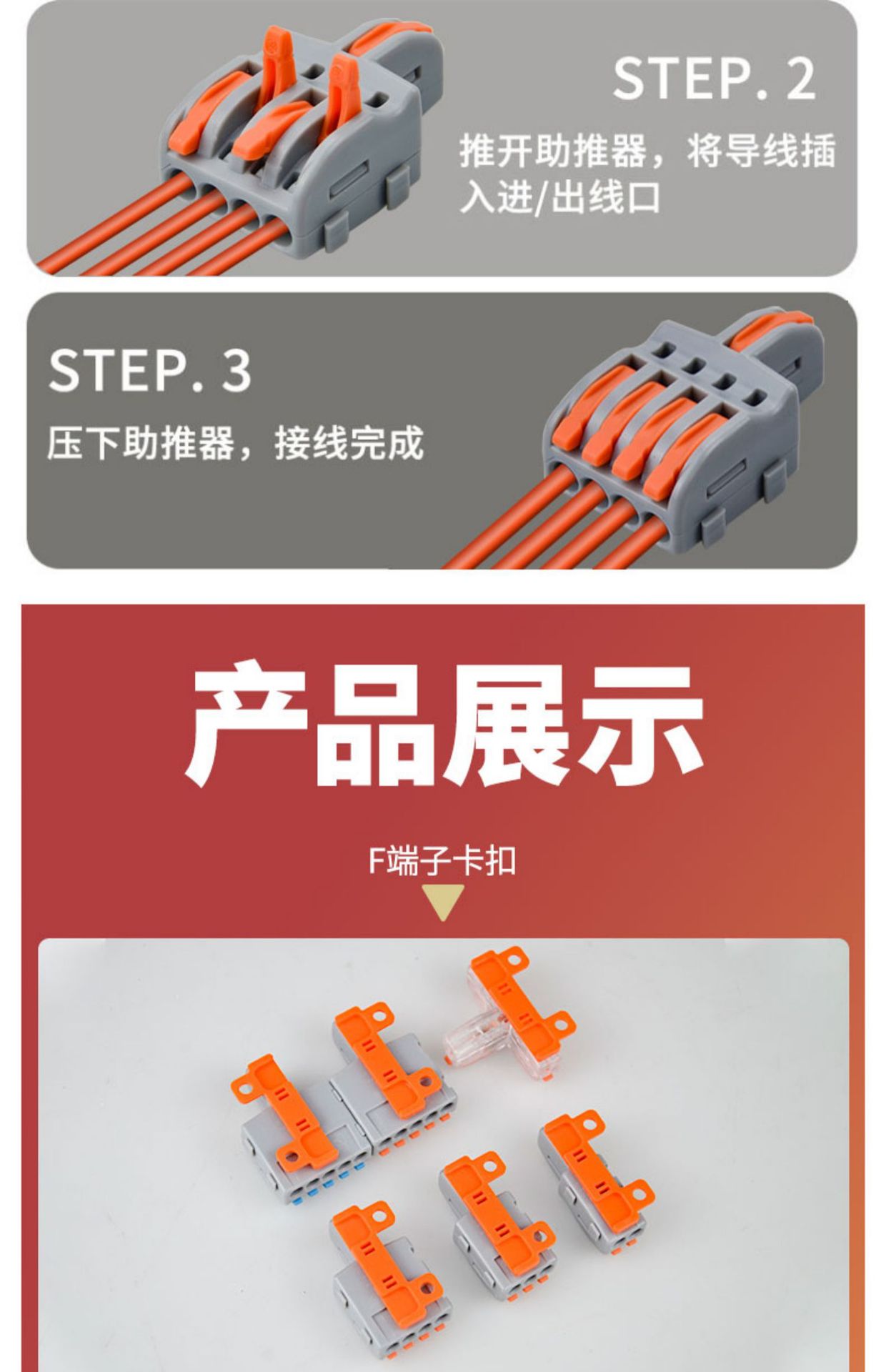 STEP. 2

推开助推器，将导线插入进/出线口

STEP. 3

压下助推器，接线完成

产品展示

F端子卡扣