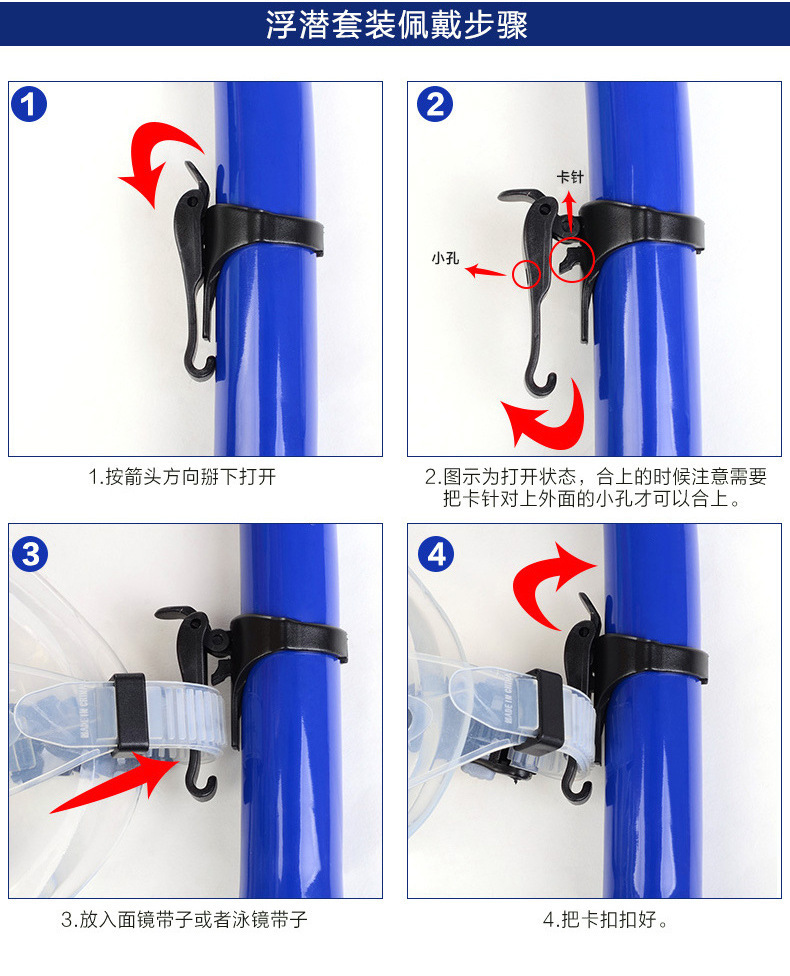 浮潜套装佩戴步骤

1

1.按箭头方向掰下打开

2

卡针

小孔

2.图示为打开状态，合上的时候注意需要把卡针对上外面的小孔才可以合上。

3

MADE IN CHINA

3.放入面镜带子或者泳镜带子

4

MADE IN CHINA

4.把卡扣扣好。