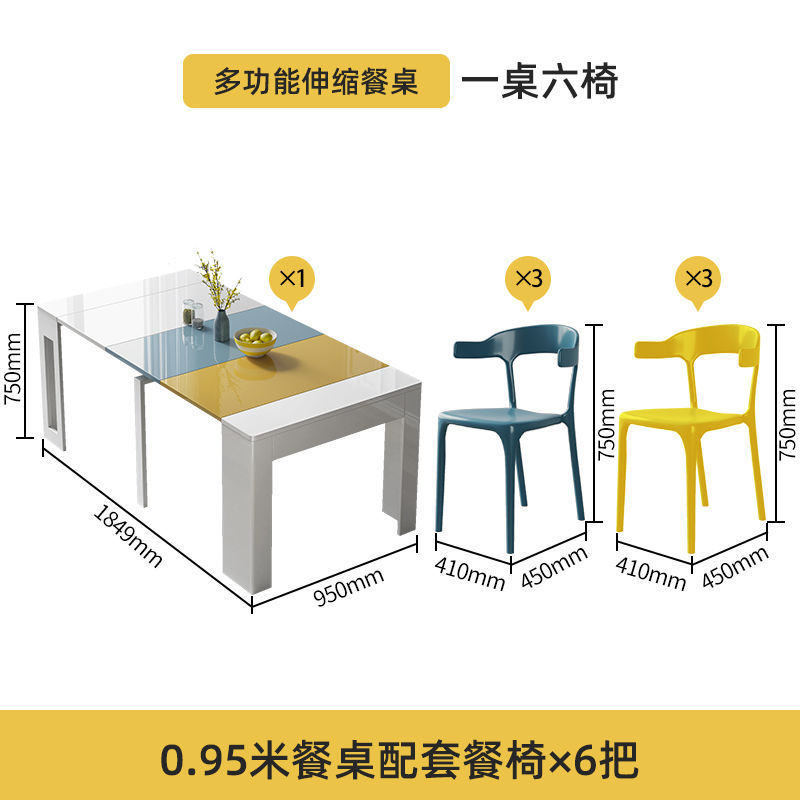 多功能伸缩餐桌 一桌六椅

×1

×3

×3

750mm

1849mm

950mm

750mm

410mm 450mm

750mm

410mm 450mm

0.95米餐桌配套餐椅×6把