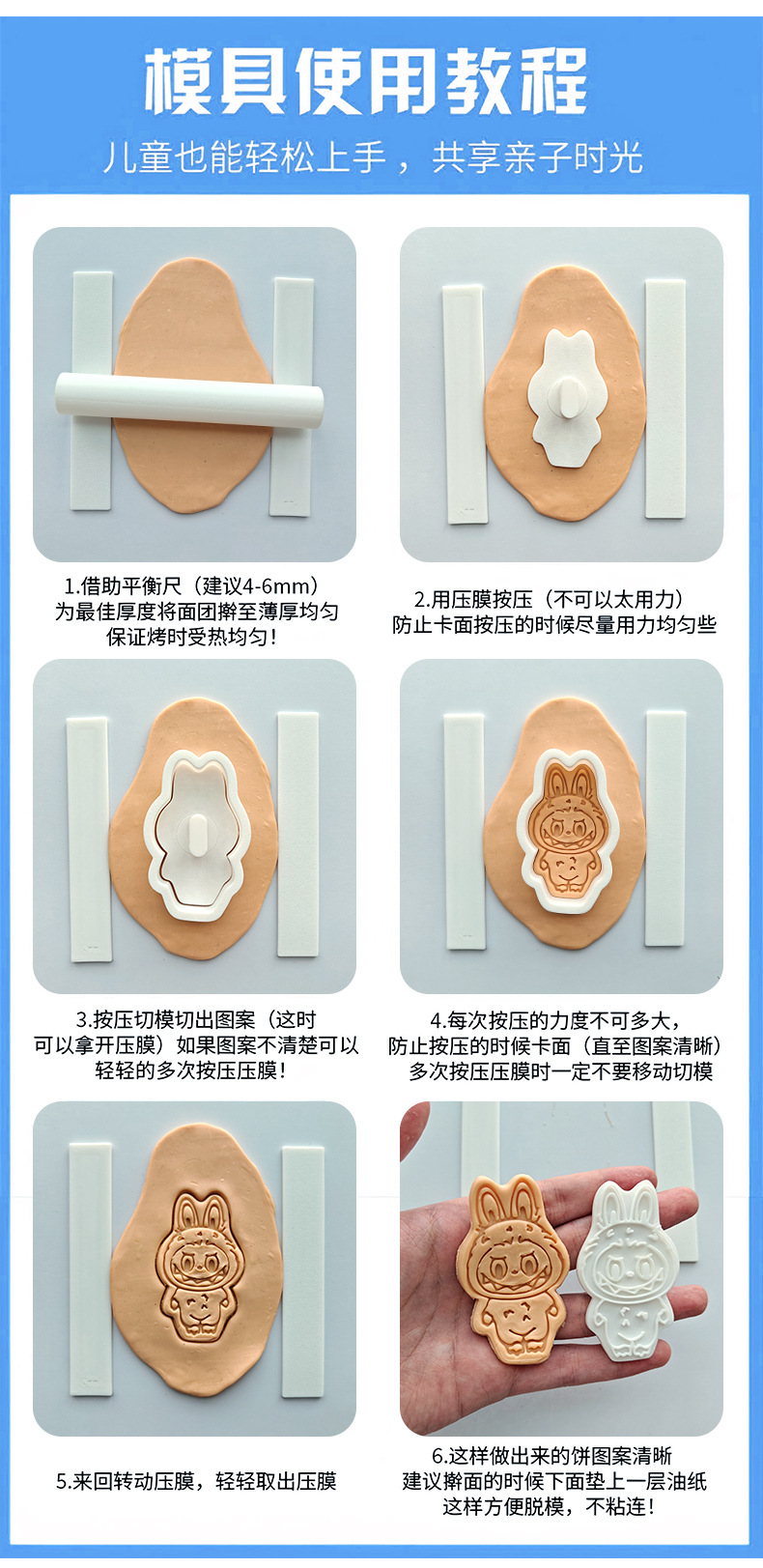 模具使用教程

儿童也能轻松上手，共享亲子时光

1.借助平衡尺（建议4-6mm）为最佳厚度将面团擀至薄厚均匀保证烤时受热均匀！

2.用压膜按压（不可以太用力）防止卡面按压的时候尽量用力均匀些

3.按压切模切出图案（这时可以拿开压膜）如果图案不清楚可以轻轻的多次按压压膜！

4.每次按压的力度不可多大，防止按压的时候卡面（直至图案清晰）多次按压压膜时一定不要移动切模

5.来回转动压膜，轻轻取出压膜

6.这样做出来的饼图案清晰建议擀面的时候下面垫上一层油纸这样方便脱模，不粘连！