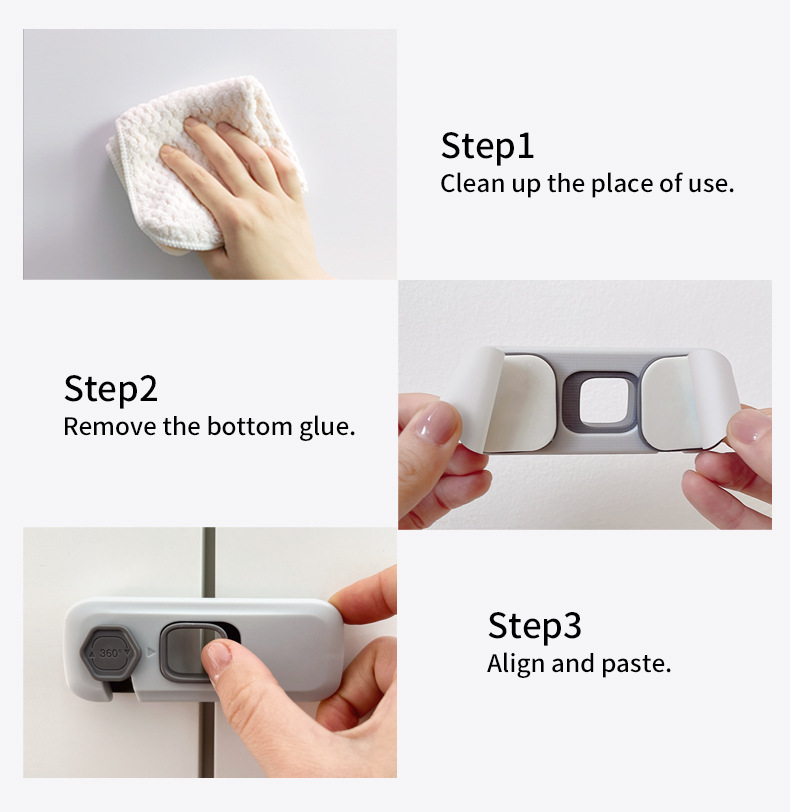 Step1
Clean up the place of use.

Step2
Remove the bottom glue.

360°

Step3
Align and paste.