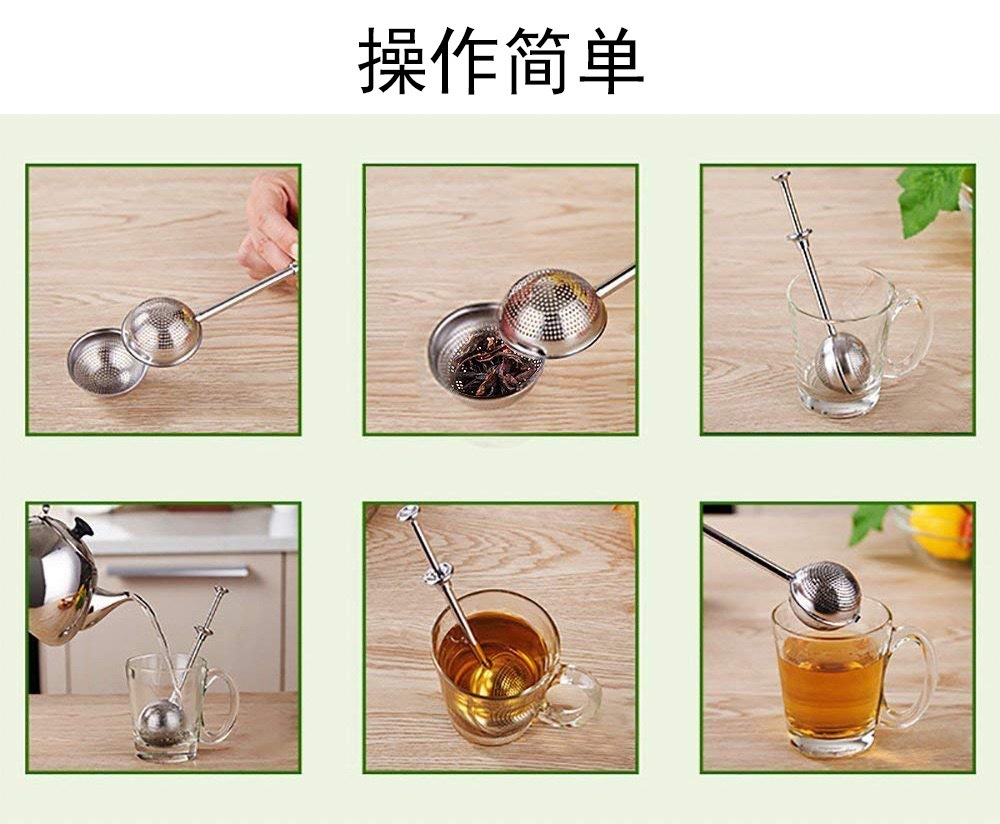 操作简单