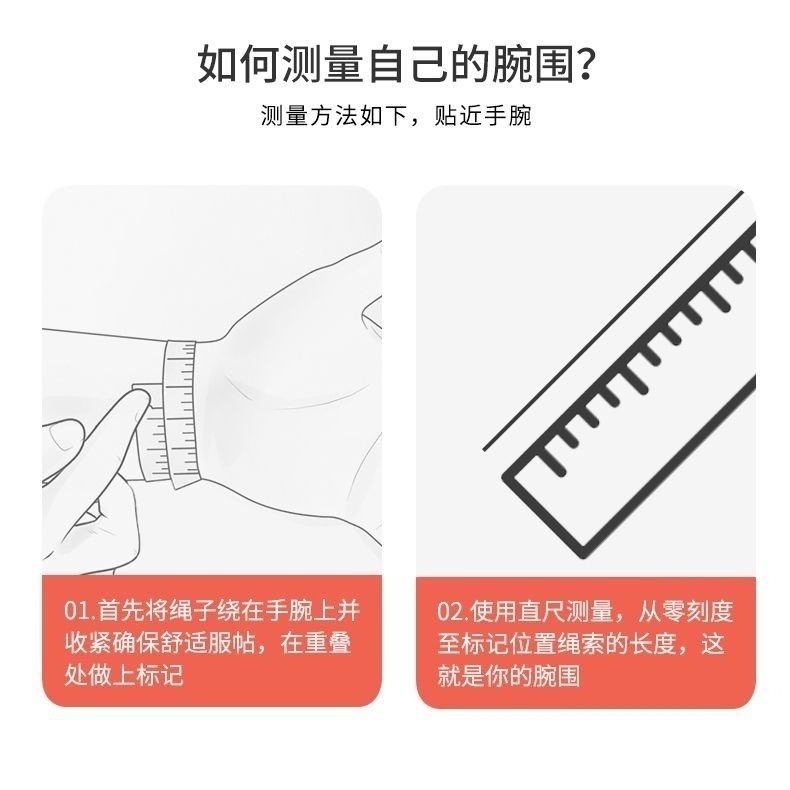 如何测量自己的腕围?

测量方法如下，贴近手腕

01.首先将绳子绕在手腕上并收紧确保舒适服帖，在重叠处做上标记

02.使用直尺测量，从零刻度至标记位置绳索的长度，这就是你的腕围