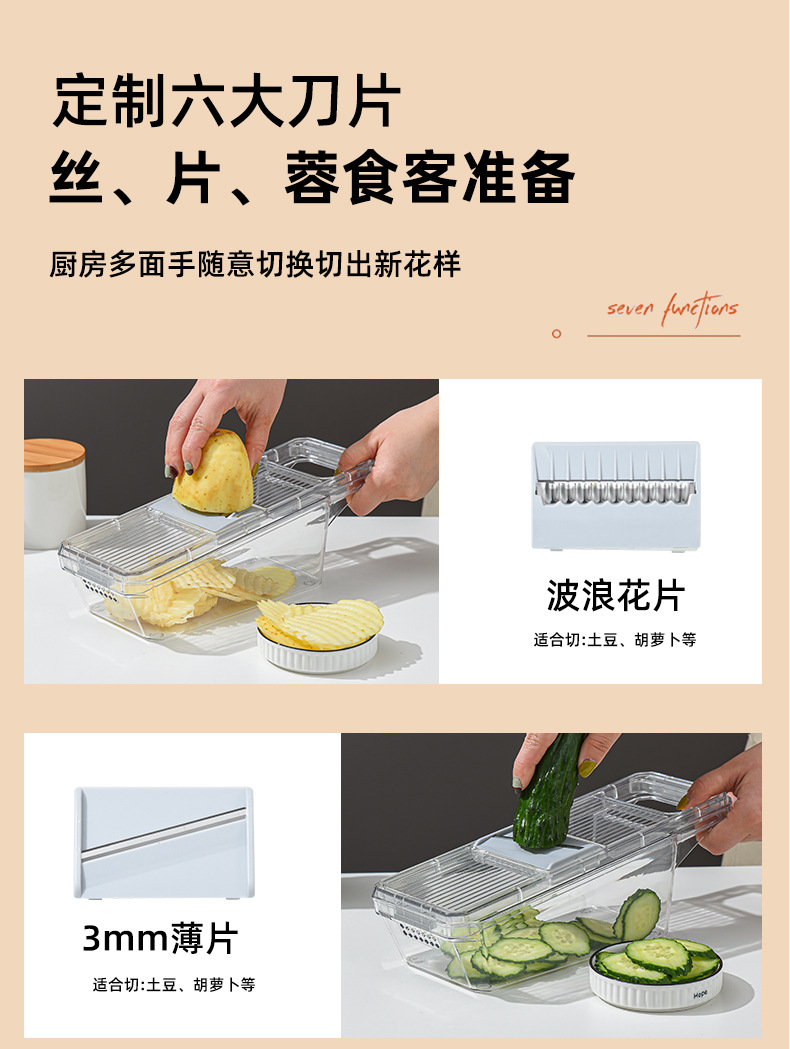 定制六大刀片
丝、片、蓉食客准备

厨房多面手随意切换切出新花样

seven functions

波浪花片
适合切:土豆、胡萝卜等

3mm薄片
适合切:土豆、胡萝卜等

Hope