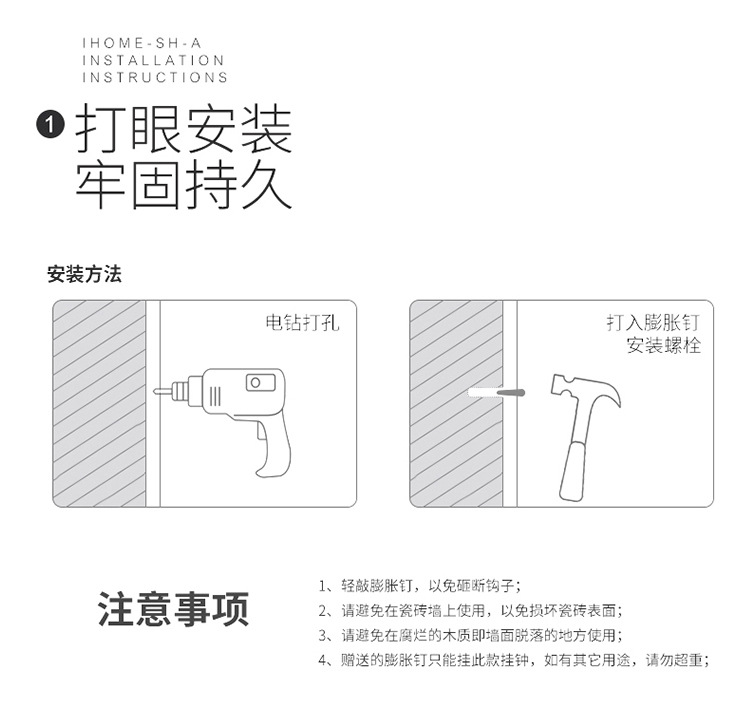 IHOME-SH-A
INSTALLATION
INSTRUCTIONS

1 打眼安装
牢固持久

安装方法

电钻打孔

打入膨胀钉
安装螺栓

注意事项

1、轻敲膨胀钉，以免砸断钩子；
2、请避免在瓷砖墙上使用，以免损坏瓷砖表面；
3、请避免在腐烂的木质即墙面脱落的地方使用；
4、赠送的膨胀钉只能挂此款挂钟，如有其它用途，请勿超重；