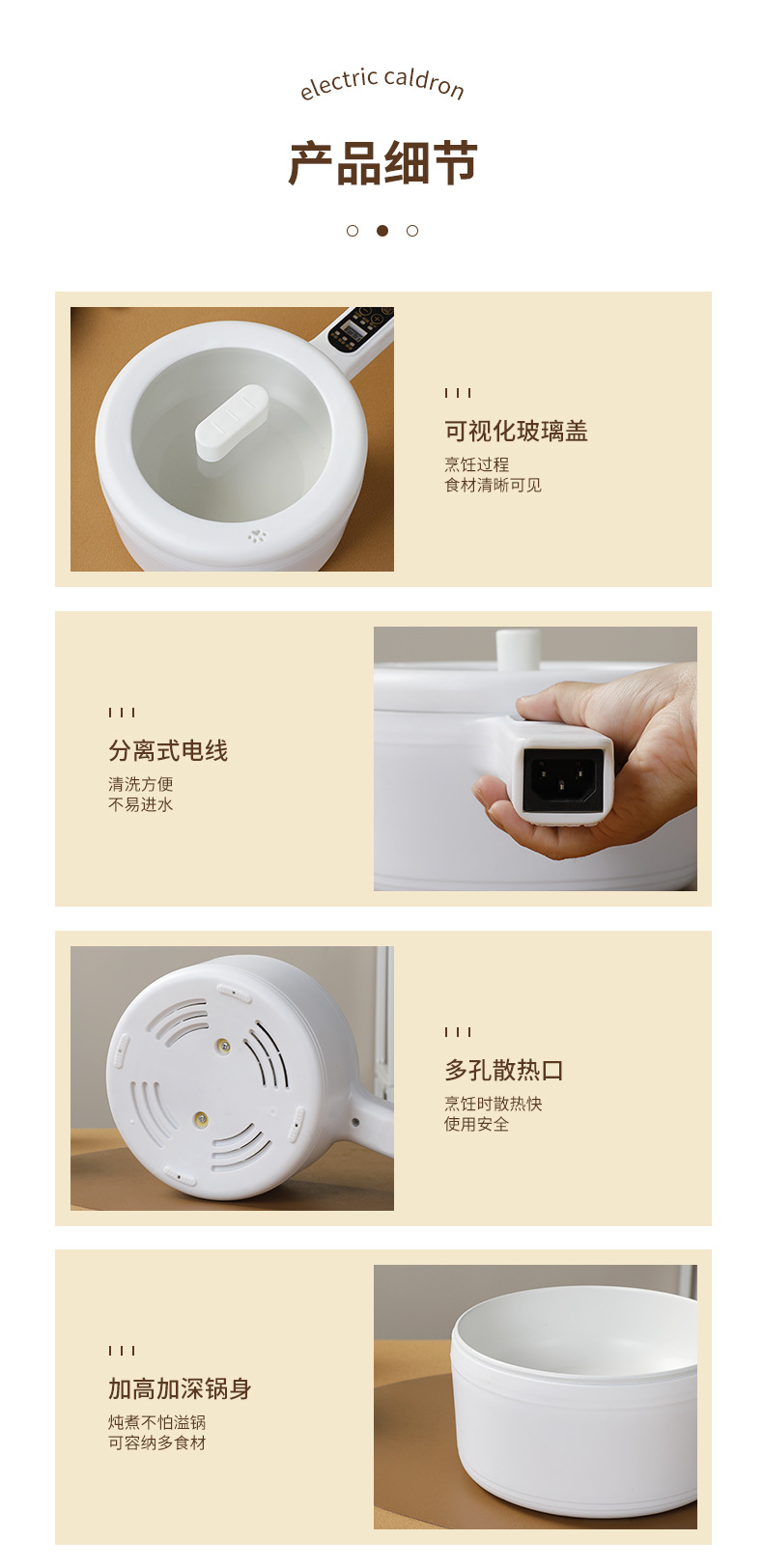 electric caldron

产品细节

可视化玻璃盖

烹饪过程
食材清晰可见

分离式电线

清洗方便
不易进水

多孔散热口

烹饪时散热快
使用安全

加高加深锅身

炖煮不怕溢锅
可容纳多食材