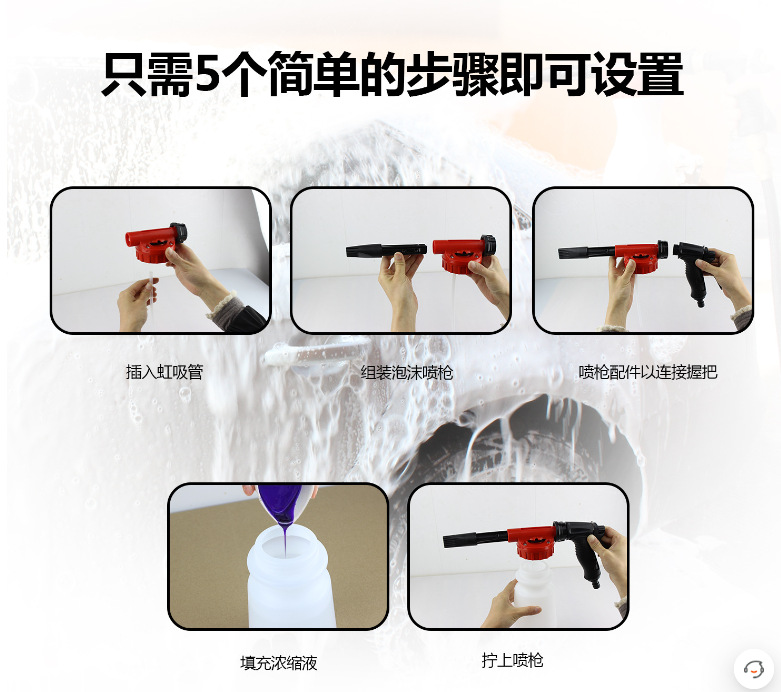 只需5个简单的步骤即可设置

插入虹吸管

组装泡沫喷枪

喷枪配件以连接握把

填充浓缩液

拧上喷枪