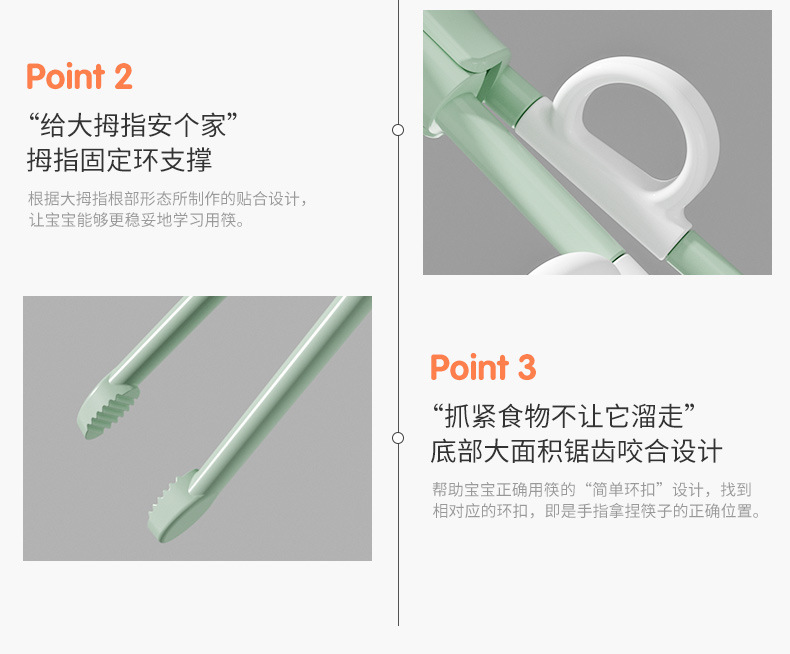 Point 2

“给大拇指安个家”
拇指固定环支撑

根据大拇指根部形态所制作的贴合设计，让宝宝能够更稳妥地学习用筷。

Point 3

“抓紧食物不让它溜走”
底部大面积锯齿咬合设计

帮助宝宝正确用筷的“简单环扣”设计，找到相对应的环扣，即是手指拿捏筷子的正确位置。