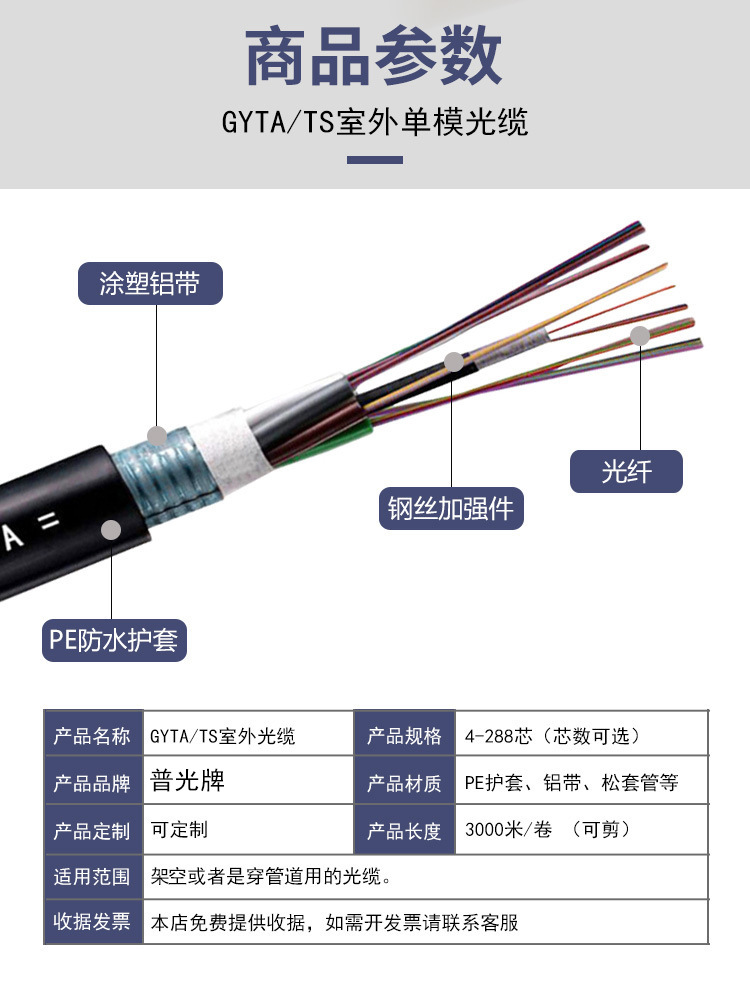 商品参数

GYTA/TS室外单模光缆

涂塑铝带

光纤

钢丝加强件

A =

PE防水护套

| 产品名称 | GYTA/TS室外光缆 | 产品规格 | 4-288芯（芯数可选） |
|---|---|---|---|
| 产品品牌 | 普光牌 | 产品材质 | PE护套、铝带、松套管等 |
| 产品定制 | 可定制 | 产品长度 | 3000米/卷 （可剪） |
| 适用范围 | 架空或者是穿管道用的光缆。 | | |
| 收据发票 | 本店免费提供收据，如需开发票请联系客服 | | |