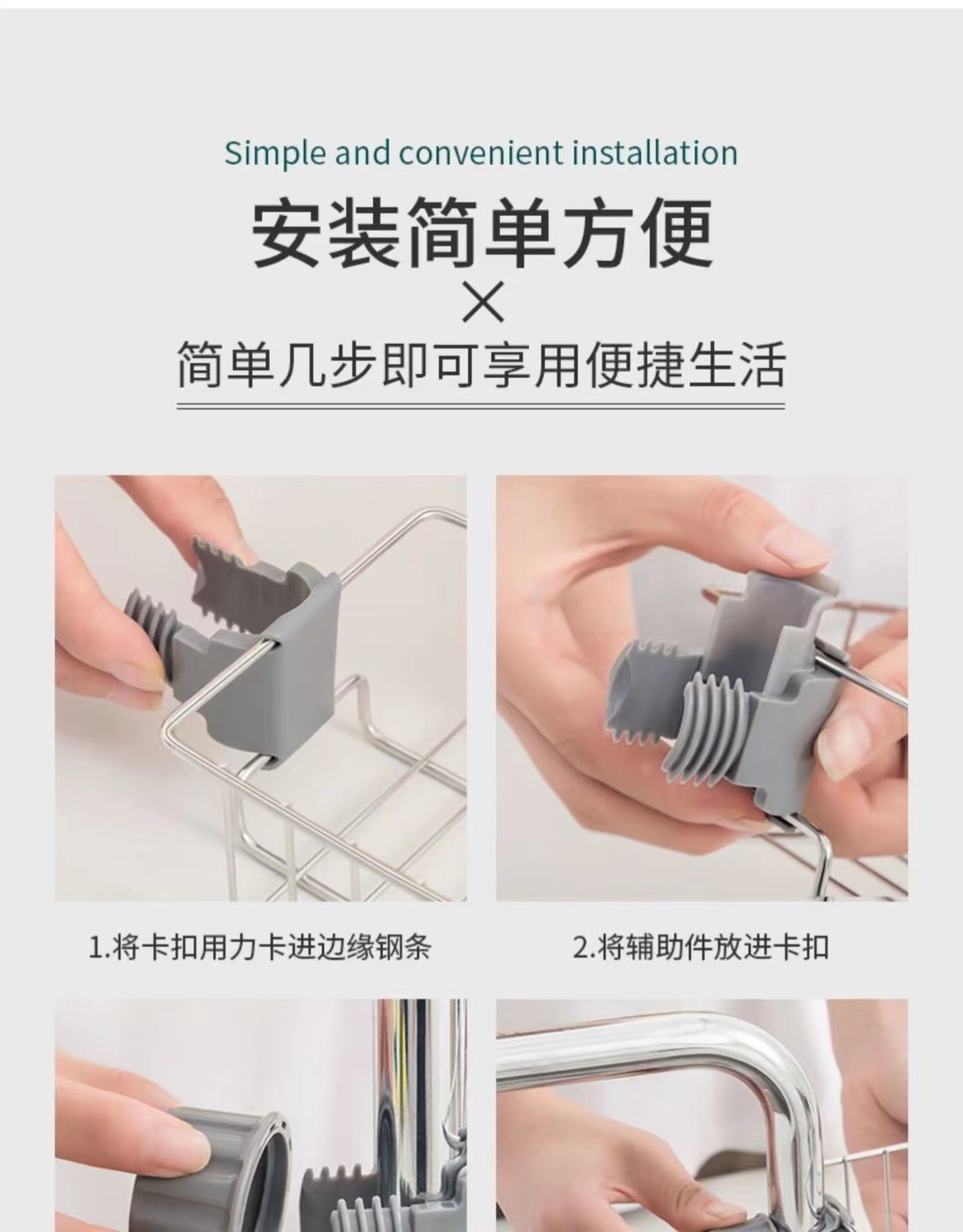 Simple and convenient installation

安装简单方便

×

简单几步即可享用便捷生活

1.将卡扣用力卡进边缘钢条

2.将辅助件放进卡扣