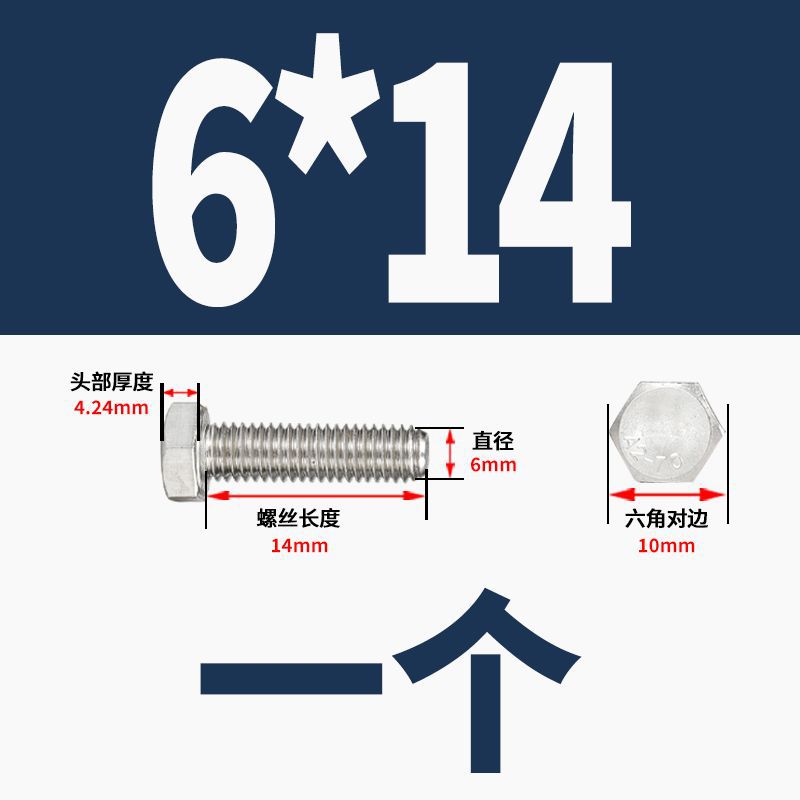 6*14

头部厚度
4.24mm

直径
6mm

螺丝长度
14mm

A2-70

六角对边
10mm

一个