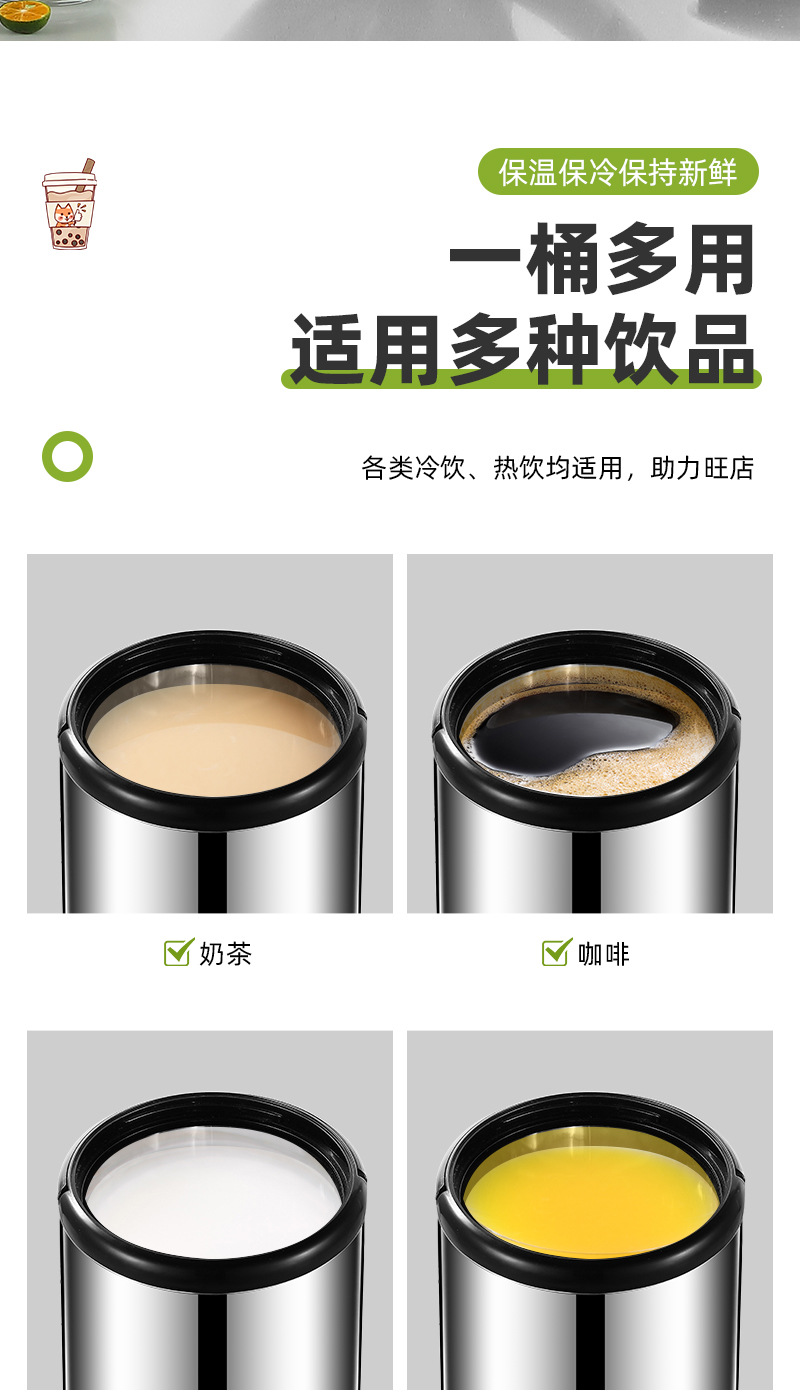 保温保冷保持新鲜

一桶多用
适用多种饮品

各类冷饮、热饮均适用，助力旺店

奶茶

咖啡