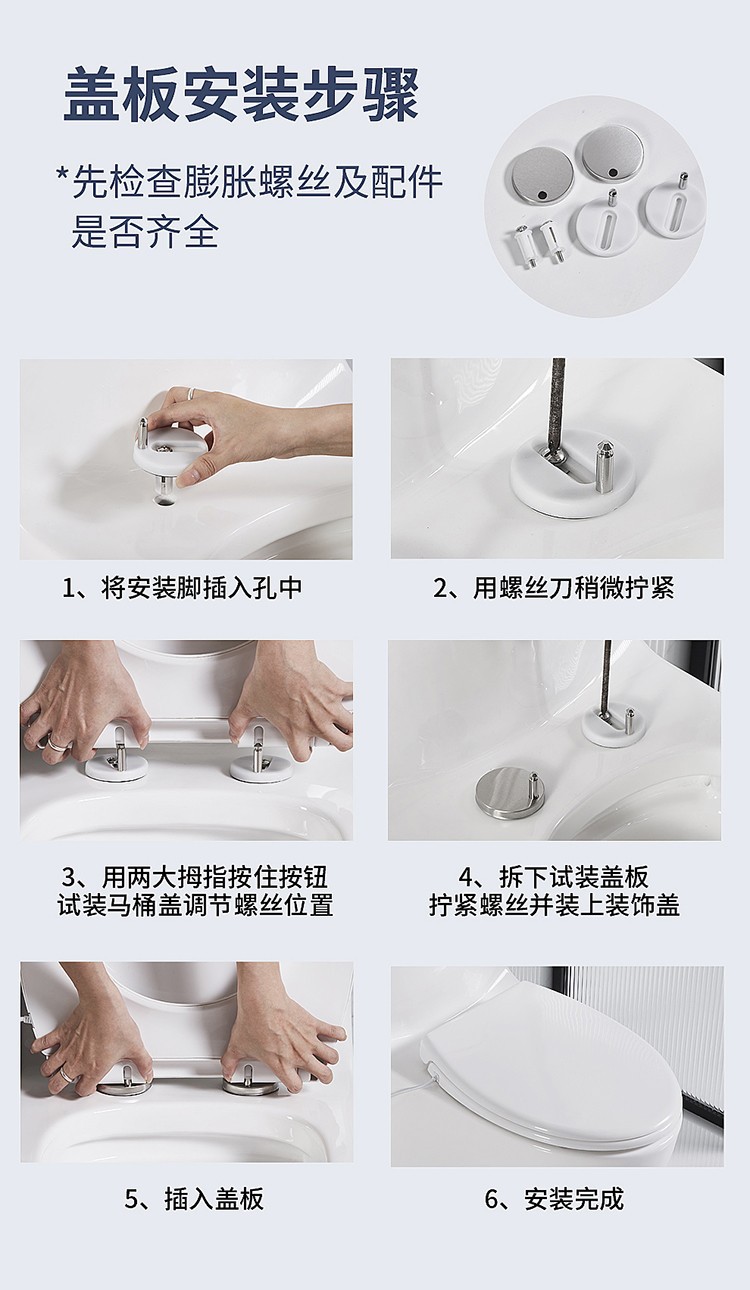 盖板安装步骤

*先检查膨胀螺丝及配件是否齐全

1、将安装脚插入孔中

2、用螺丝刀稍微拧紧

3、用两大拇指按住按钮
试装马桶盖调节螺丝位置

4、拆下试装盖板
拧紧螺丝并装上装饰盖

5、插入盖板

6、安装完成