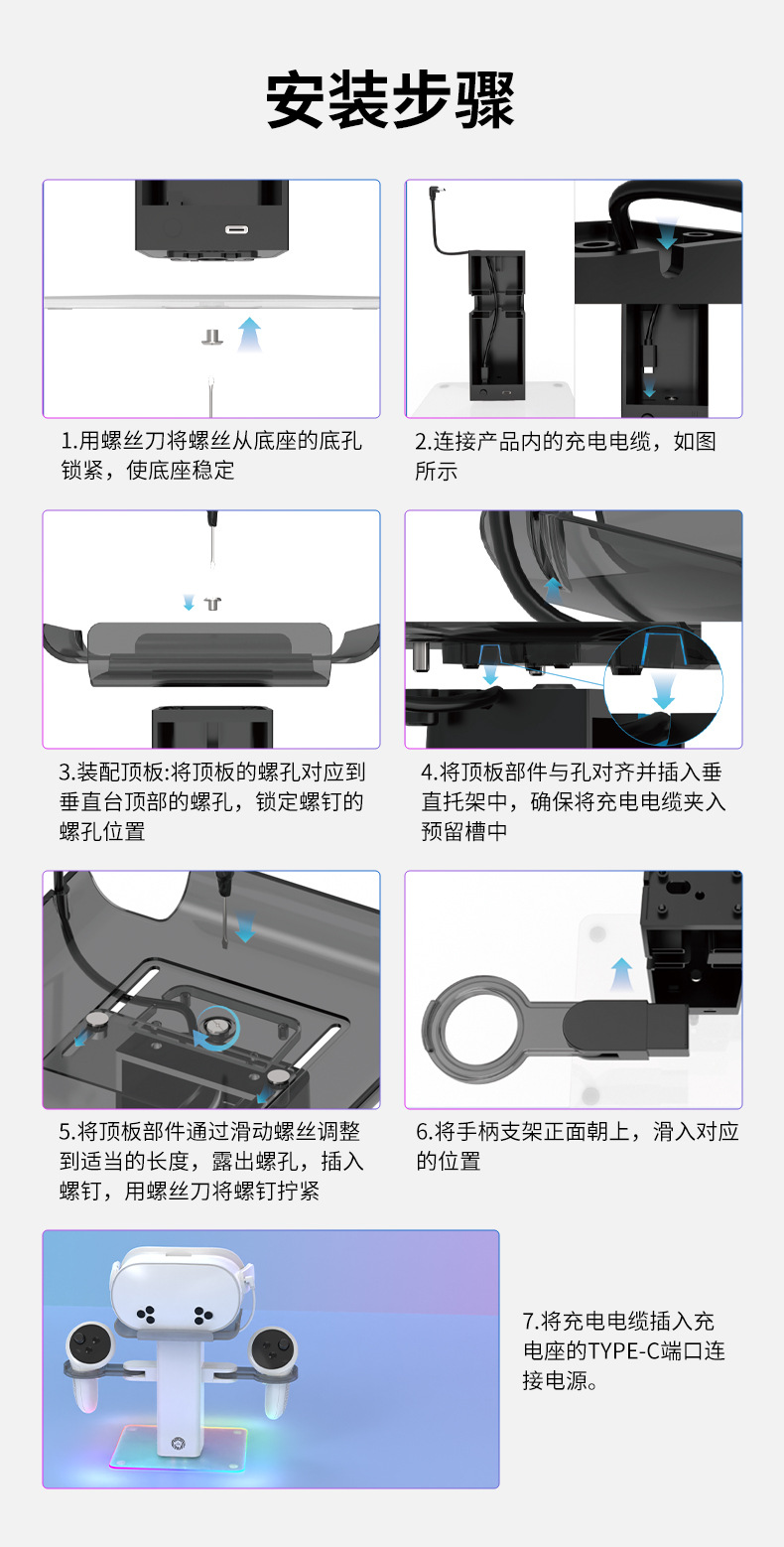 安装步骤

1.用螺丝刀将螺丝从底座的底孔锁紧，使底座稳定

2.连接产品内的充电电缆，如图所示

3.装配顶板:将顶板的螺孔对应到垂直台顶部的螺孔，锁定螺钉的螺孔位置

4.将顶板部件与孔对齐并插入垂直托架中，确保将充电电缆夹入预留槽中

5.将顶板部件通过滑动螺丝调整到适当的长度，露出螺孔，插入螺钉，用螺丝刀将螺钉拧紧

6.将手柄支架正面朝上，滑入对应的位置

7.将充电电缆插入充电座的TYPE-C端口连接电源。