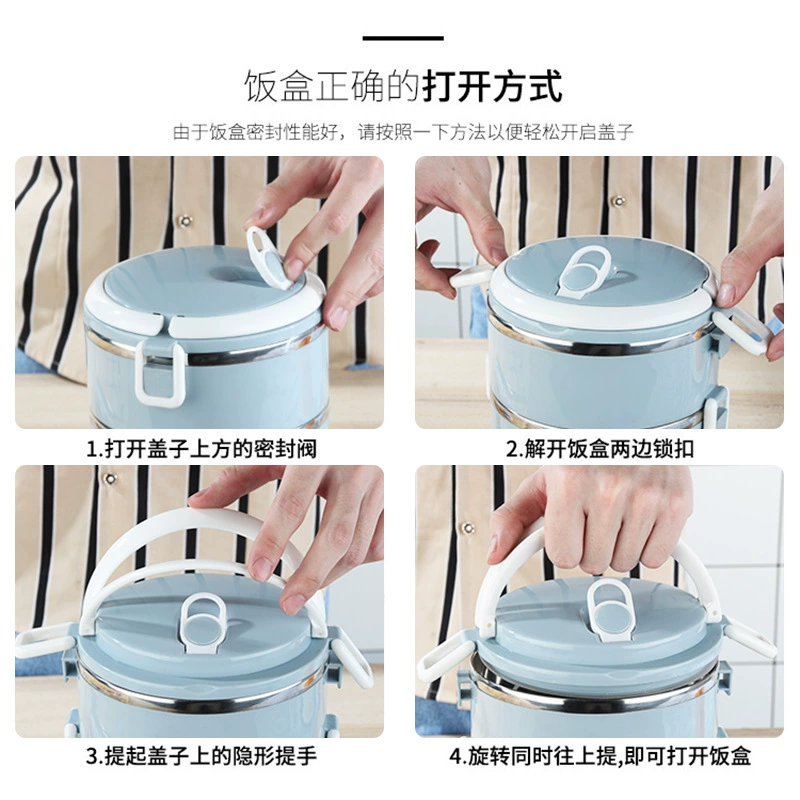 饭盒正确的打开方式

由于饭盒密封性能好，请按照一下方法以便轻松开启盖子

1.打开盖子上方的密封阀

2.解开饭盒两边锁扣

3.提起盖子上的隐形提手

4.旋转同时往上提,即可打开饭盒