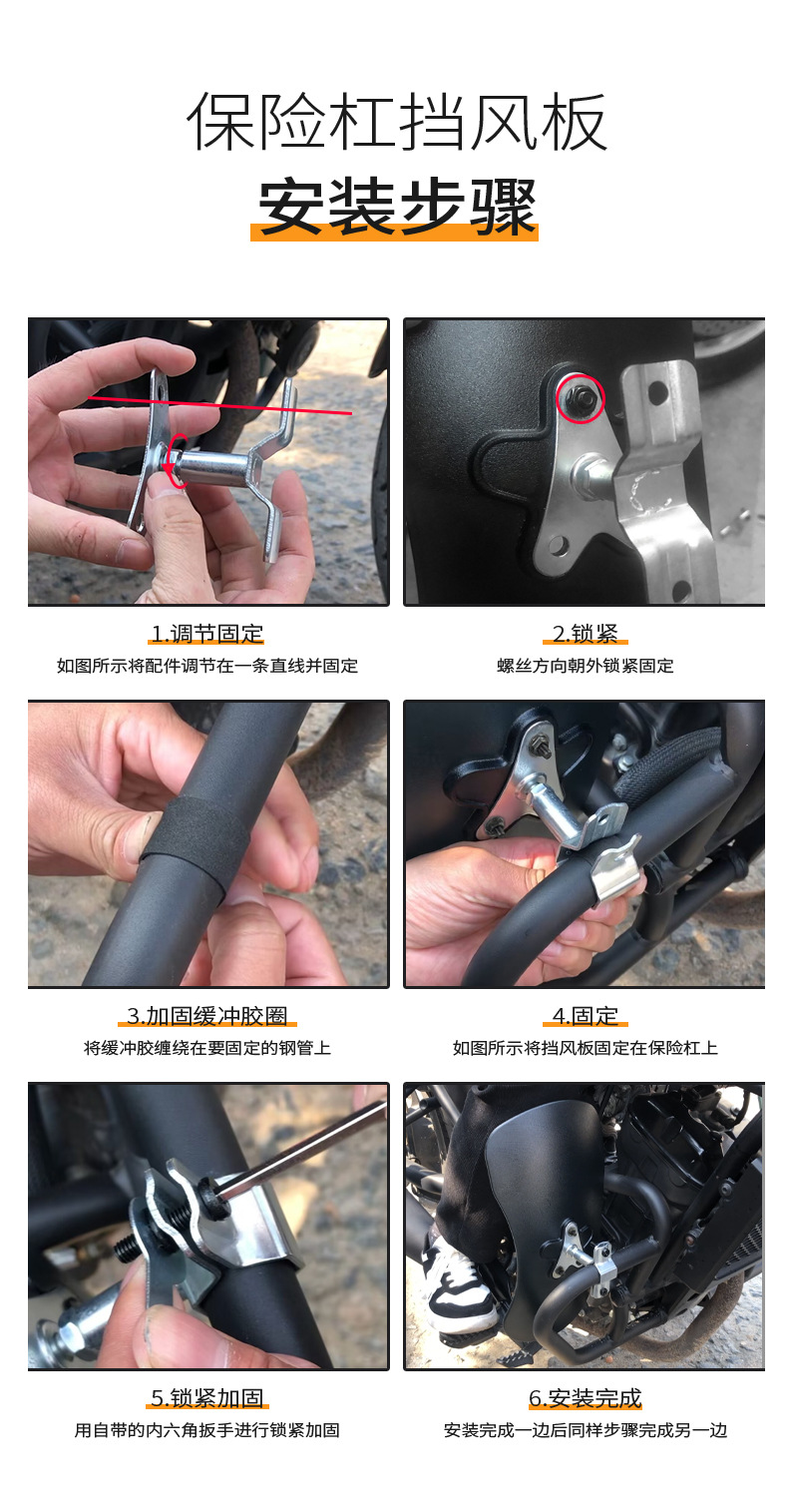 保险杠挡风板
安装步骤

1.调节固定
如图所示将配件调节在一条直线并固定

2.锁紧
螺丝方向朝外锁紧固定

3.加固缓冲胶圈
将缓冲胶缠绕在要固定的钢管上

4.固定
如图所示将挡风板固定在保险杠上

5.锁紧加固
用自带的内六角扳手进行锁紧加固

6.安装完成
安装完成一边后同样步骤完成另一边