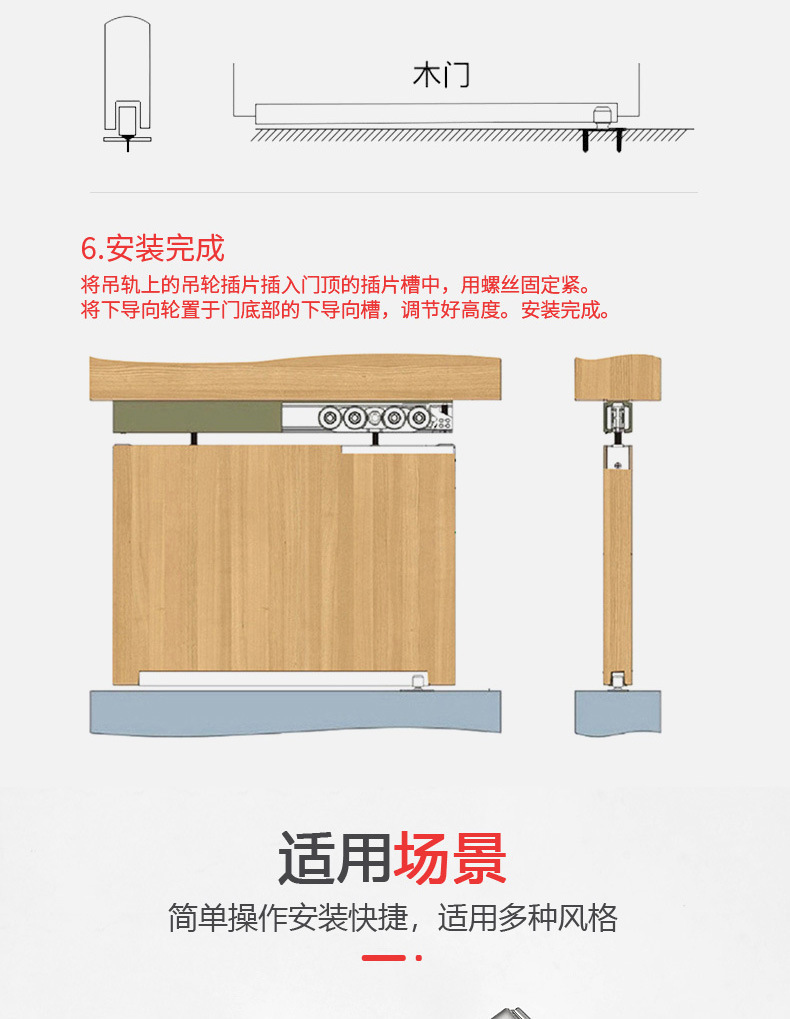 木门

6.安装完成

将吊轨上的吊轮插片插入门顶的插片槽中，用螺丝固定紧。
将下导向轮置于门底部的下导向槽，调节好高度。安装完成。

适用场景

简单操作安装快捷，适用多种风格