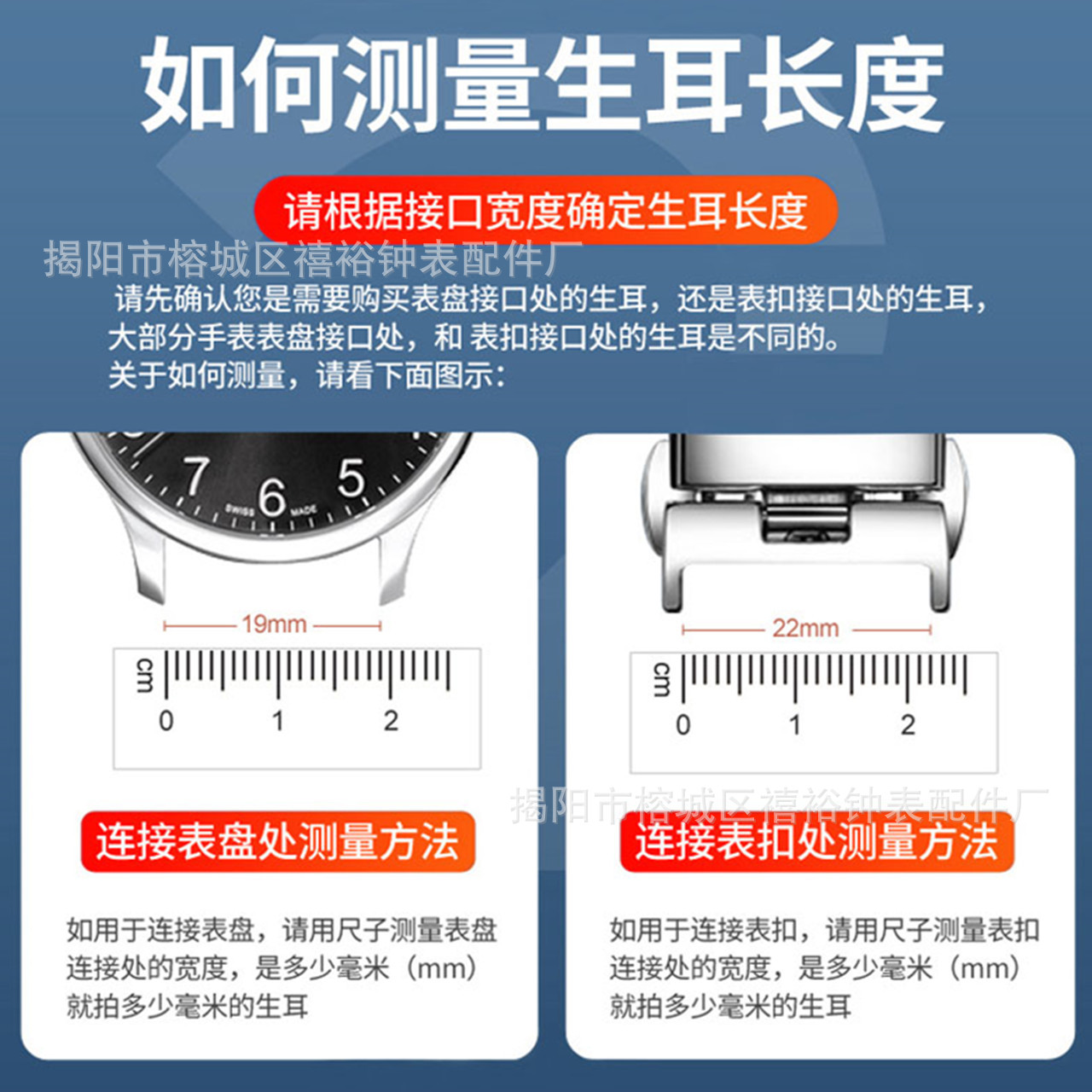 如何测量生耳长度

请根据接口宽度确定生耳长度

揭阳市榕城区禧裕钟表配件厂

请先确认您是需要购买表盘接口处的生耳，还是表扣接口处的生耳，大部分手表表盘接口处，和 表扣接口处的生耳是不同的。
关于如何测量，请看下面图示：

7 6 5
SWISS MADE

19mm

cm
0 1 2

连接表盘处测量方法

如用于连接表盘，请用尺子测量表盘连接处的宽度，是多少毫米（mm）就拍多少毫米的生耳

22mm

cm
0 1 2

揭阳市榕城区禧裕钟表配件厂

连接表扣处测量方法

如用于连接表扣，请用尺子测量表扣连接处的宽度，是多少毫米（mm）就拍多少毫米的生耳