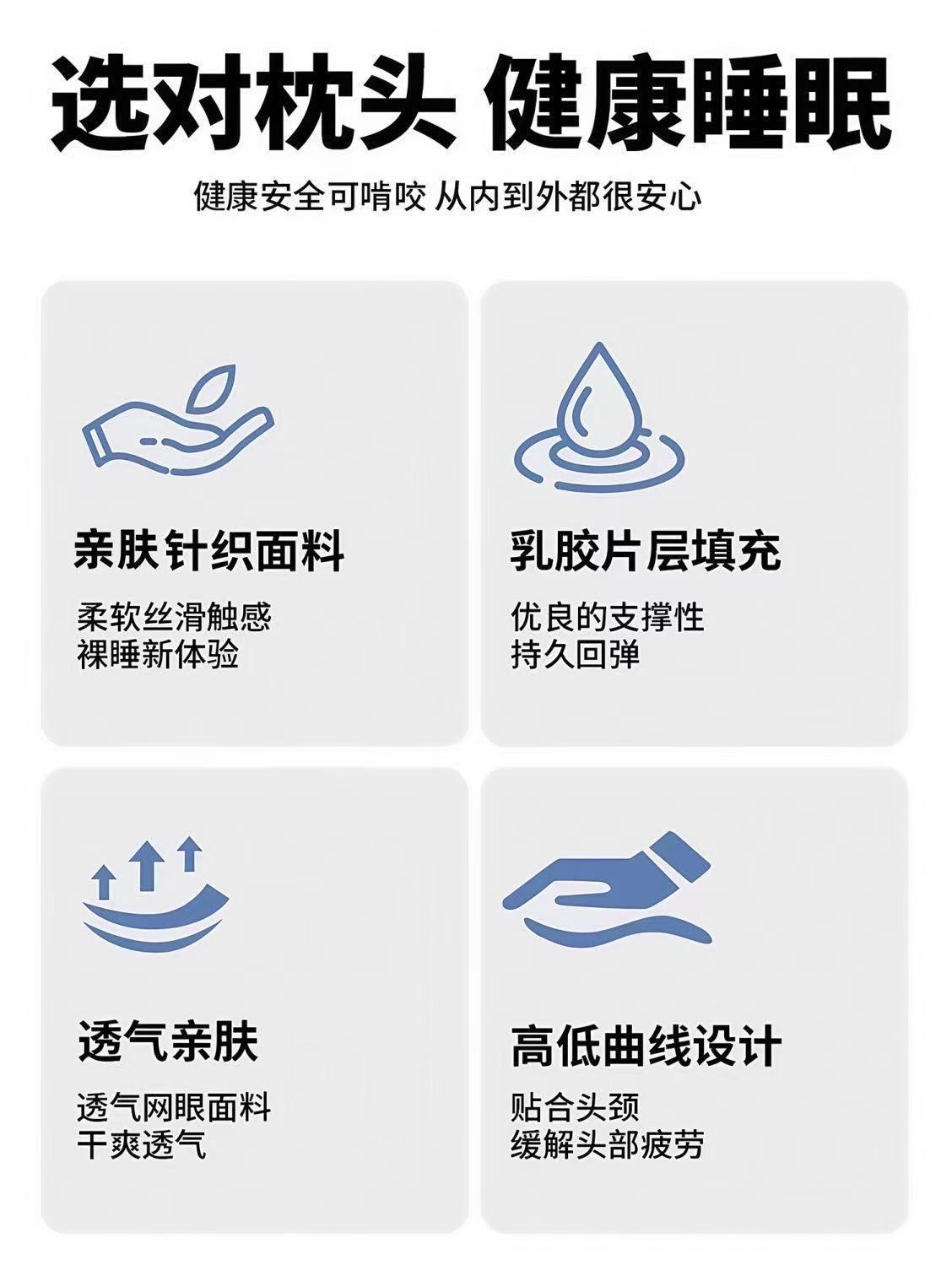 选对枕头 健康睡眠

健康安全可啃咬 从内到外都很安心

亲肤针织面料

柔软丝滑触感
裸睡新体验

乳胶片层填充

优良的支撑性
持久回弹

透气亲肤

透气网眼面料
干爽透气

高低曲线设计

贴合头颈
缓解头部疲劳