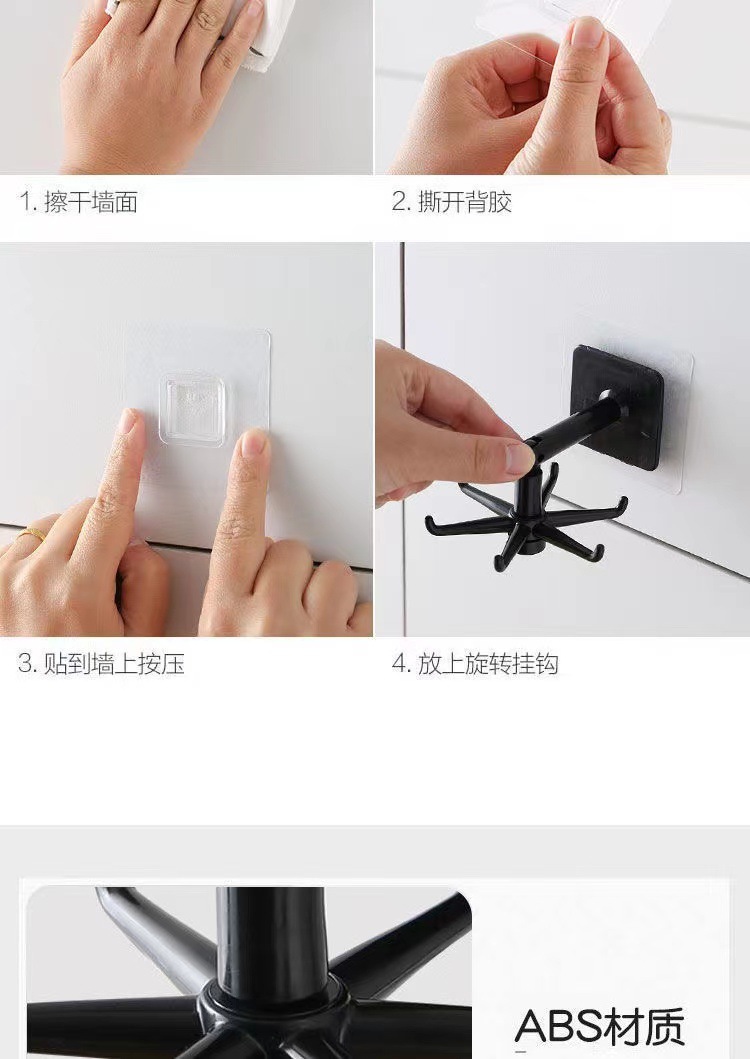 1. 擦干墙面

2. 撕开背胶

3. 贴到墙上按压

4. 放上旋转挂钩

ABS材质