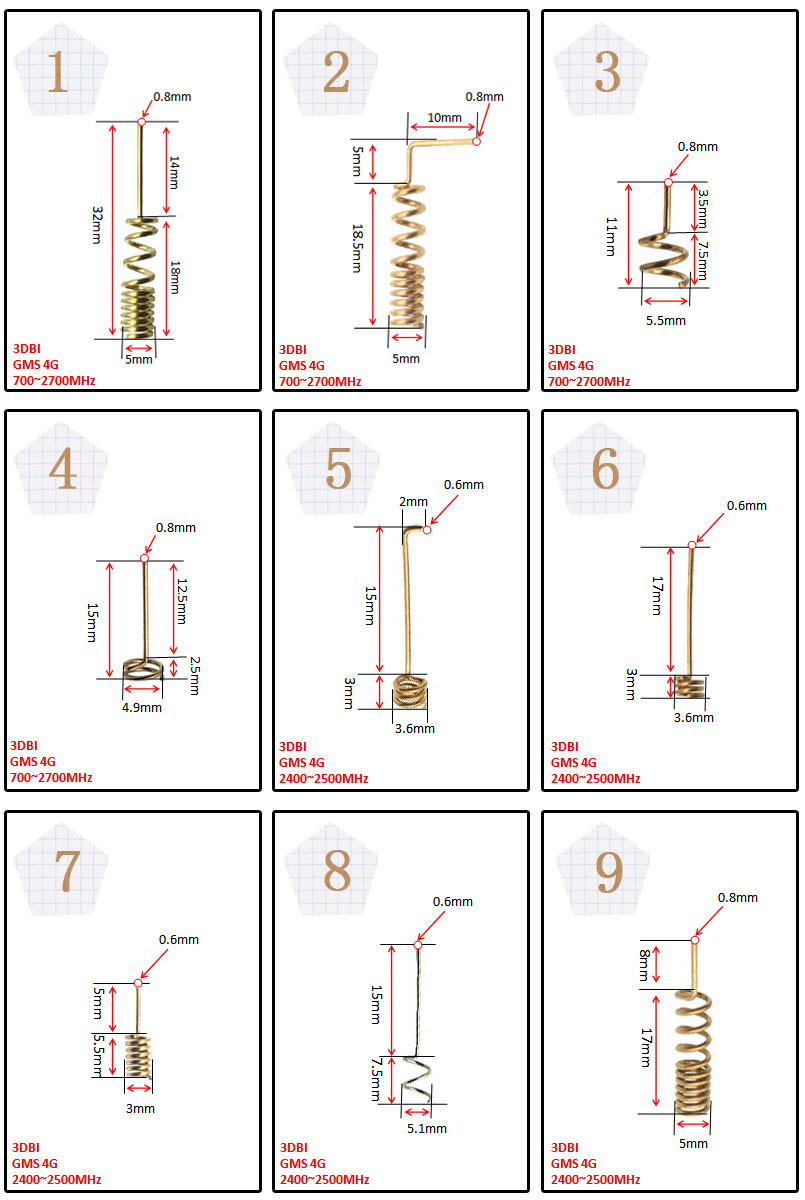 1
0.8mm
32mm
14mm
18mm
5mm
3DBI
GMS 4G
700~2700MHz

2
0.8mm
10mm
5mm
18.5mm
5mm
3DBI
GMS 4G
700~2700MHz

3
0.8mm
11mm
3.5mm
7.5mm
5.5mm
3DBI
GMS 4G
700~2700MHz

4
0.8mm
15mm
12.5mm
2.5mm
4.9mm
3DBI
GMS 4G
700~2700MHz

5
2mm
0.6mm
15mm
3mm
3.6mm
3DBI
GMS 4G
2400~2500MHz

6
0.6mm
17mm
3mm
3.6mm
3DBI
GMS 4G
2400~2500MHz

7
0.6mm
5mm
5.5mm
3mm
3DBI
GMS 4G
2400~2500MHz

8
0.6mm
15mm
7.5mm
5.1mm
3DBI
GMS 4G
2400~2500MHz

9
0.8mm
8mm
17mm
5mm
3DBI
GMS 4G
2400~2500MHz