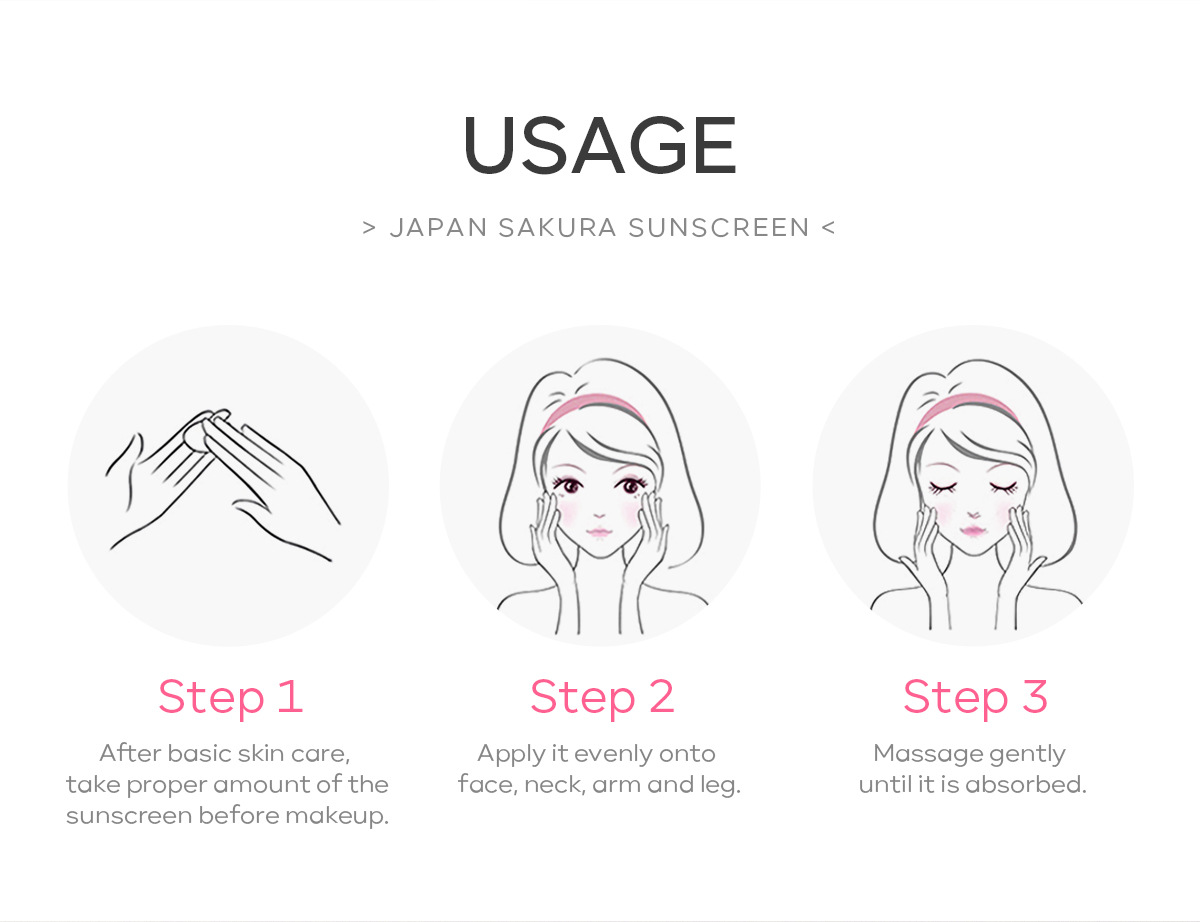 USAGE

> JAPAN SAKURA SUNSCREEN <

Step 1

After basic skin care, take proper amount of the sunscreen before makeup.

Step 2

Apply it evenly onto face, neck, arm and leg.

Step 3

Massage gently until it is absorbed.