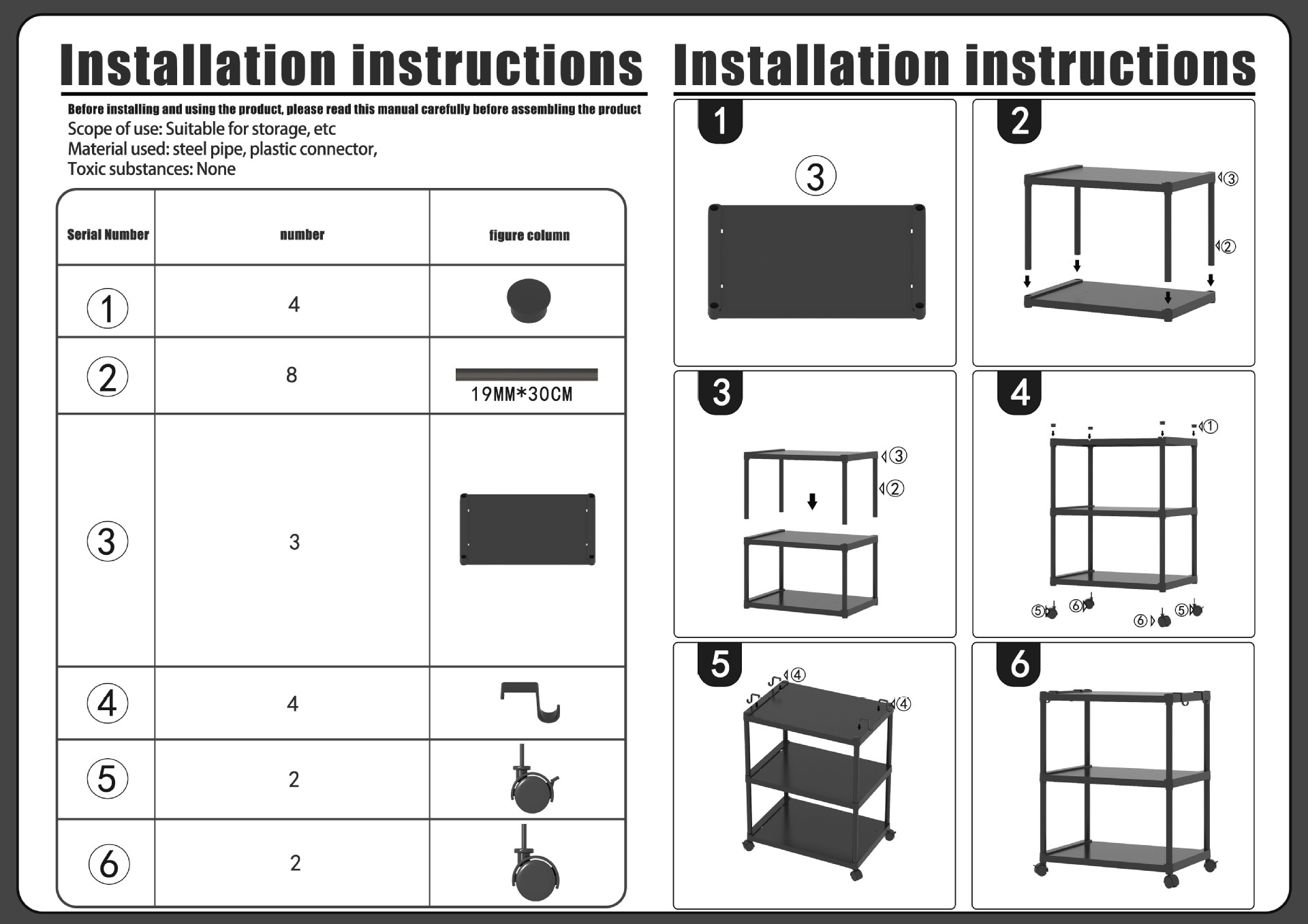 Installation instructions

Before installing and using the product, please read this manual carefully before assembling the product
Scope of use: Suitable for storage, etc
Material used: steel pipe, plastic connector,
Toxic substances: None

| Serial Number | number | figure column |
|---|---|---|
| ① | 4 | |
| ② | 8 | 19MM*30CM |
| ③ | 3 | |
| ④ | 4 | |
| ⑤ | 2 | |
| ⑥ | 2 | |

Installation instructions

1
③

2
③
②

3
③
②

4
①
⑤ ⑥ ⑥ ⑤

5
④
④

6