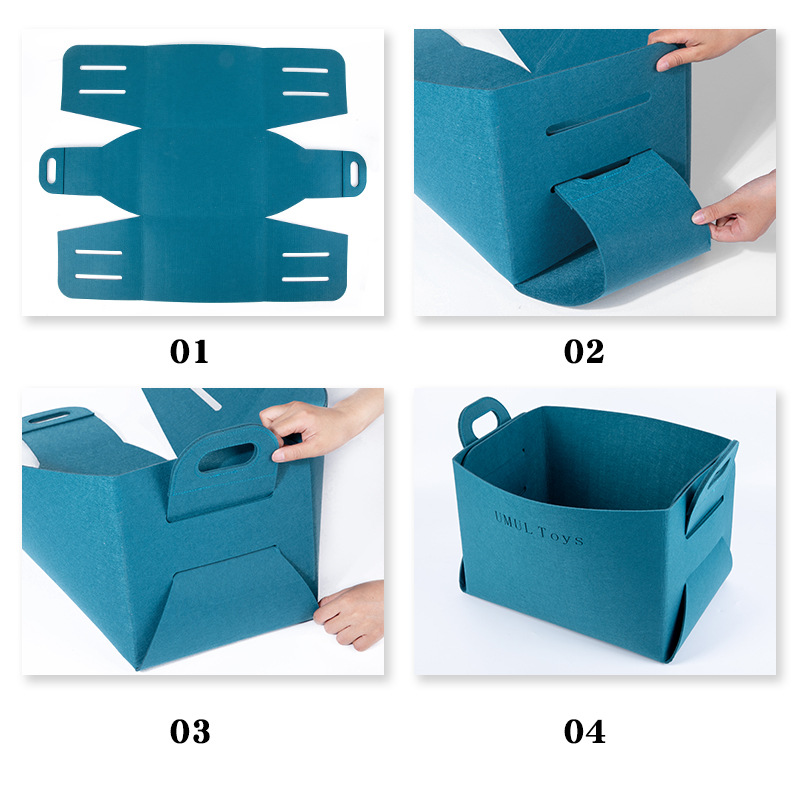 01

02

03

UMUL Toys

04