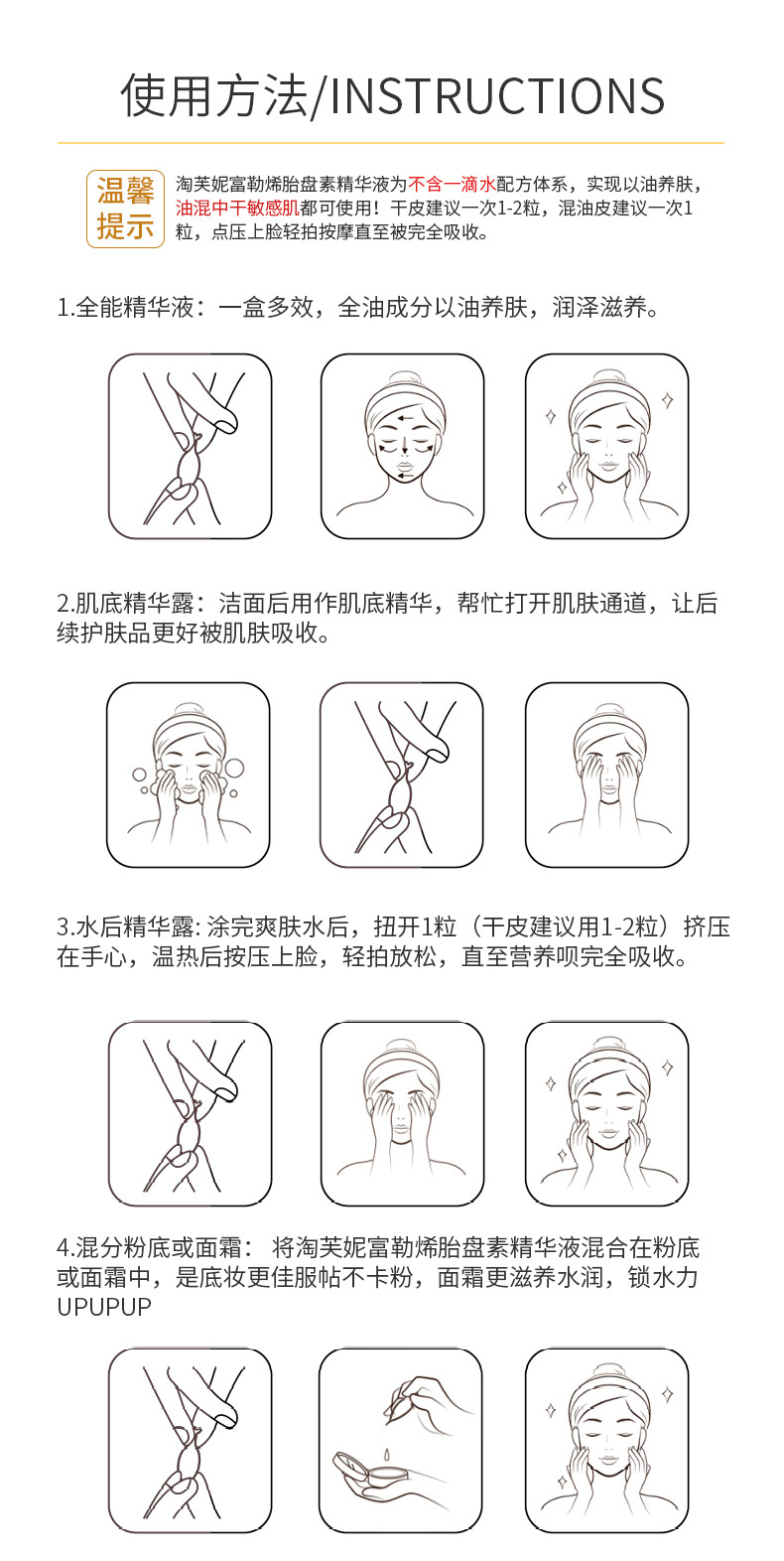 使用方法/INSTRUCTIONS

温馨提示

淘芙妮富勒烯胎盘素精华液为不含一滴水配方体系，实现以油养肤，油混中干敏感肌都可使用！干皮建议一次1-2粒，混油皮建议一次1粒，点压上脸轻拍按摩直至被完全吸收。

1.全能精华液：一盒多效，全油成分以油养肤，润泽滋养。

2.肌底精华露：洁面后用作肌底精华，帮忙打开肌肤通道，让后续护肤品更好被肌肤吸收。

3.水后精华露: 涂完爽肤水后，扭开1粒（干皮建议用1-2粒）挤压在手心，温热后按压上脸，轻拍放松，直至营养呗完全吸收。

4.混分粉底或面霜： 将淘芙妮富勒烯胎盘素精华液混合在粉底或面霜中，是底妆更佳服帖不卡粉，面霜更滋养水润，锁水力UPUPUP