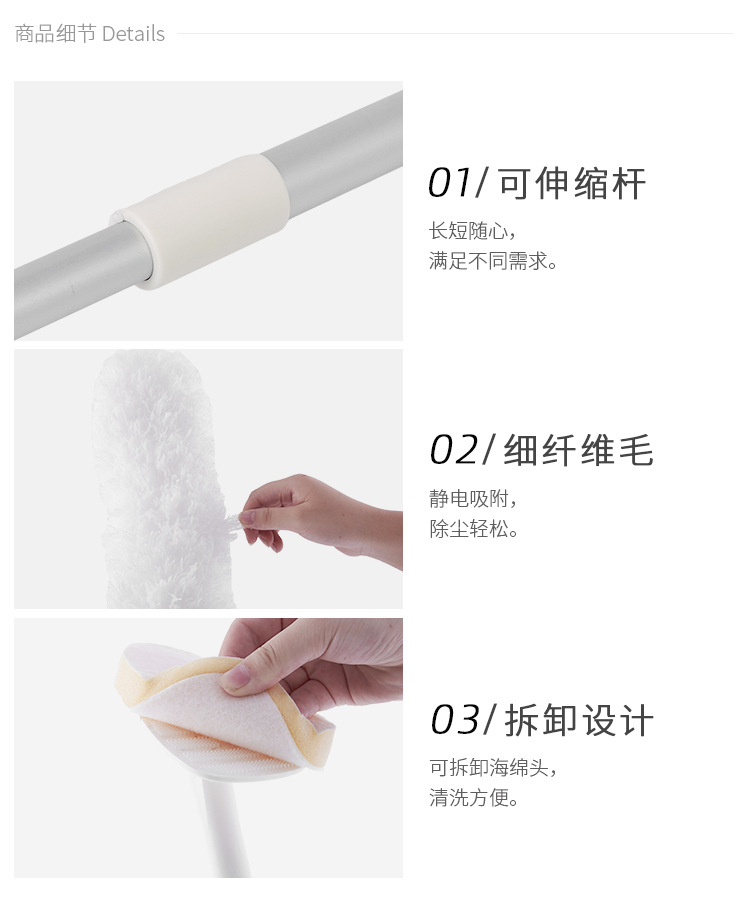 商品细节 Details

01/ 可伸缩杆
长短随心，
满足不同需求。

02/ 细纤维毛
静电吸附，
除尘轻松。

03/ 拆卸设计
可拆卸海绵头，
清洗方便。