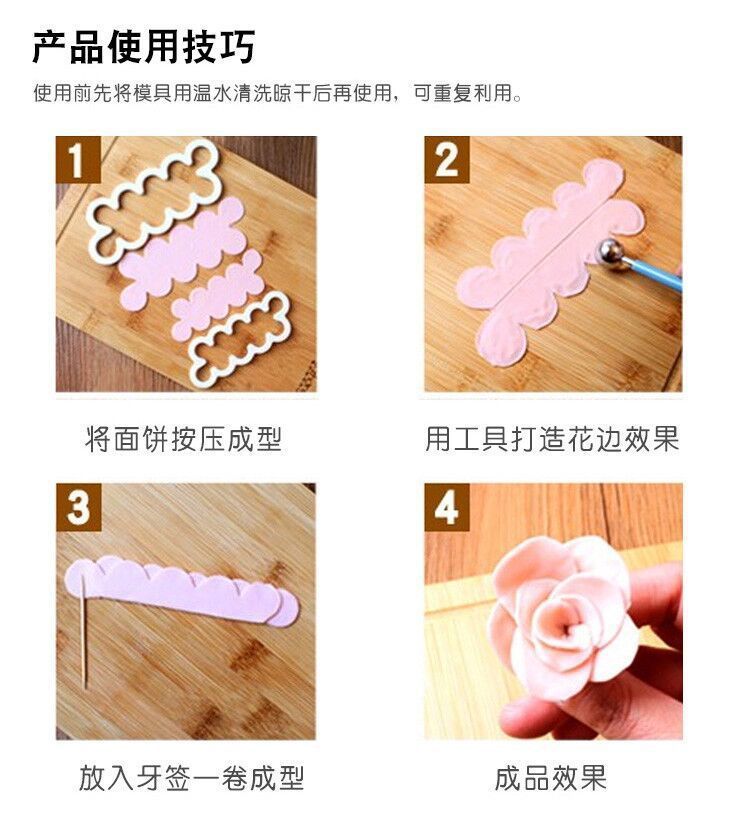 产品使用技巧

使用前先将模具用温水清洗晾干后再使用，可重复利用。

1

将面饼按压成型

2

用工具打造花边效果

3

放入牙签一卷成型

4

成品效果