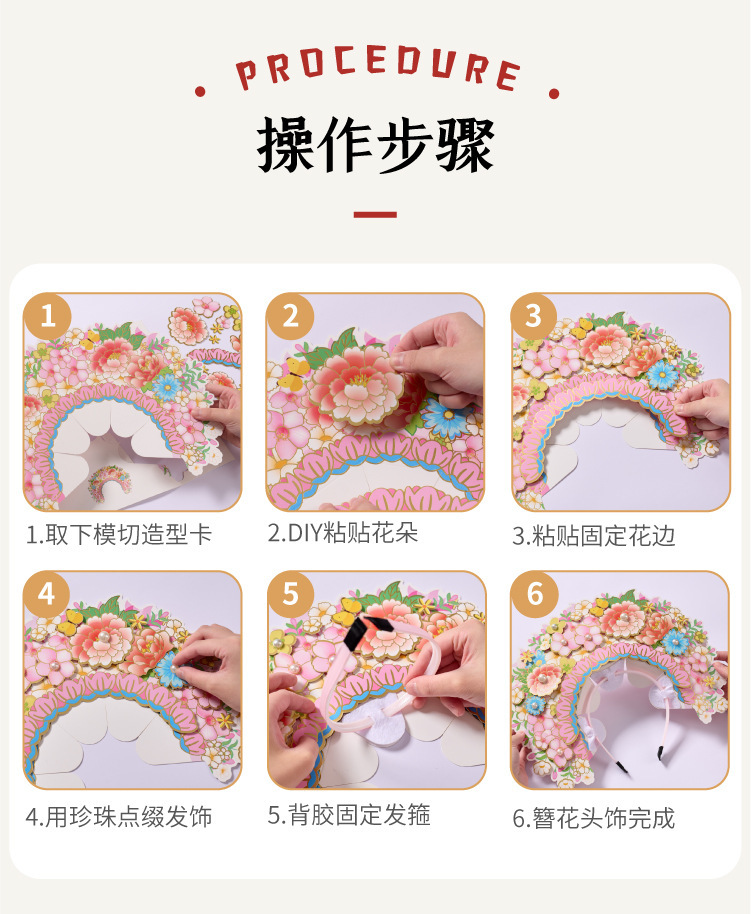 PROCEDURE

操作步骤

1

1.取下模切造型卡

2

2.DIY粘贴花朵

3

3.粘贴固定花边

4

4.用珍珠点缀发饰

5

5.背胶固定发箍

6

6.簪花头饰完成