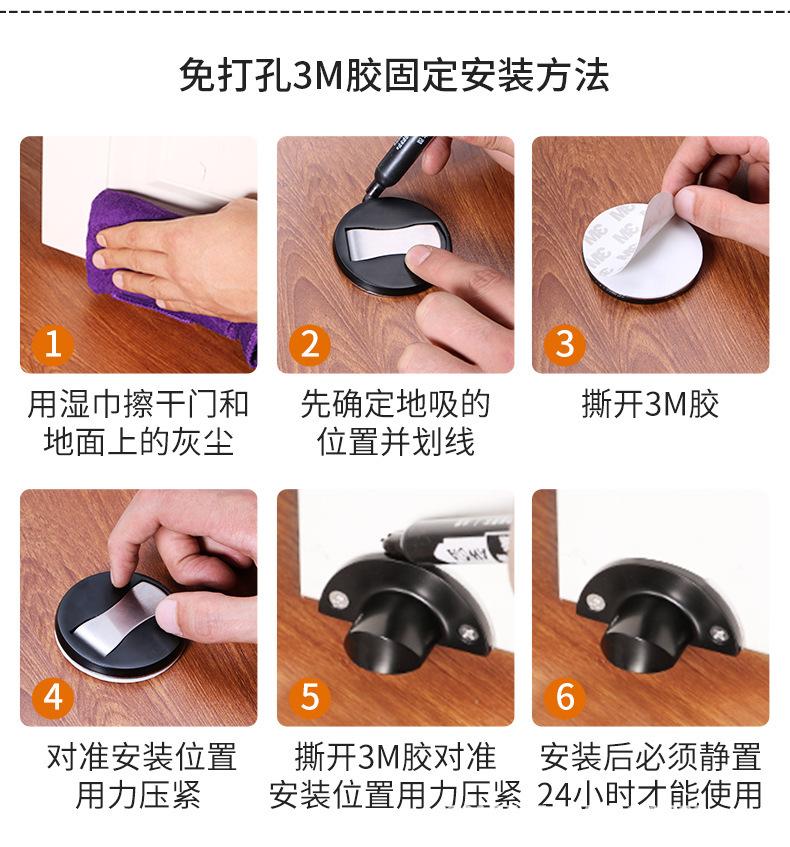 免打孔3M胶固定安装方法

1
用湿巾擦干门和地面上的灰尘

2
先确定地吸的位置并划线

3
撕开3M胶

4
对准安装位置用力压紧

5
撕开3M胶对准安装位置用力压紧

6
安装后必须静置24小时才能使用