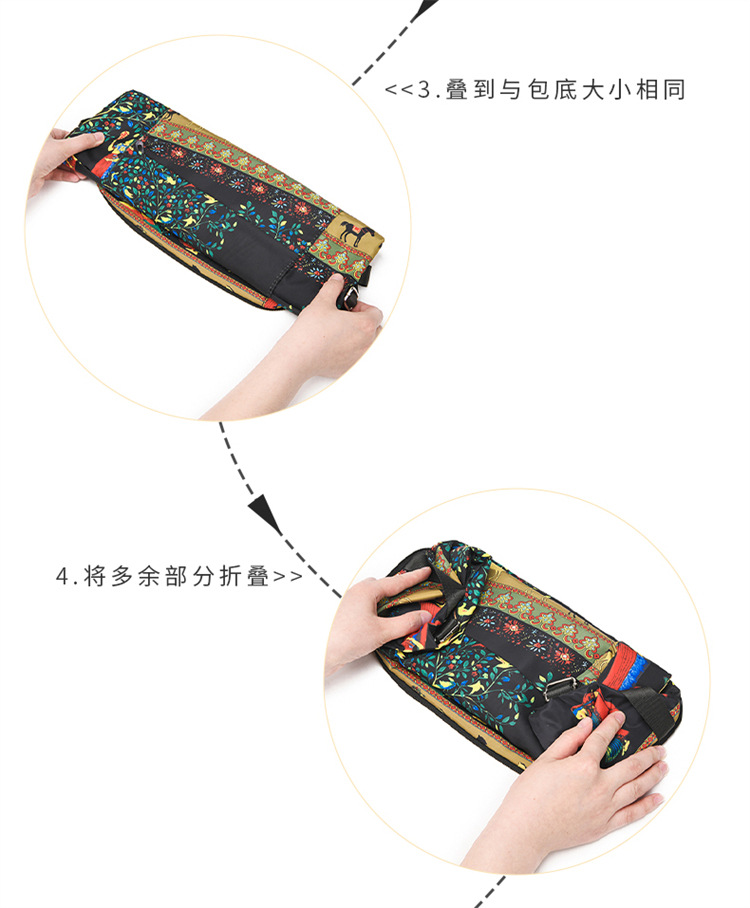 <<3.叠到与包底大小相同

4.将多余部分折叠>>