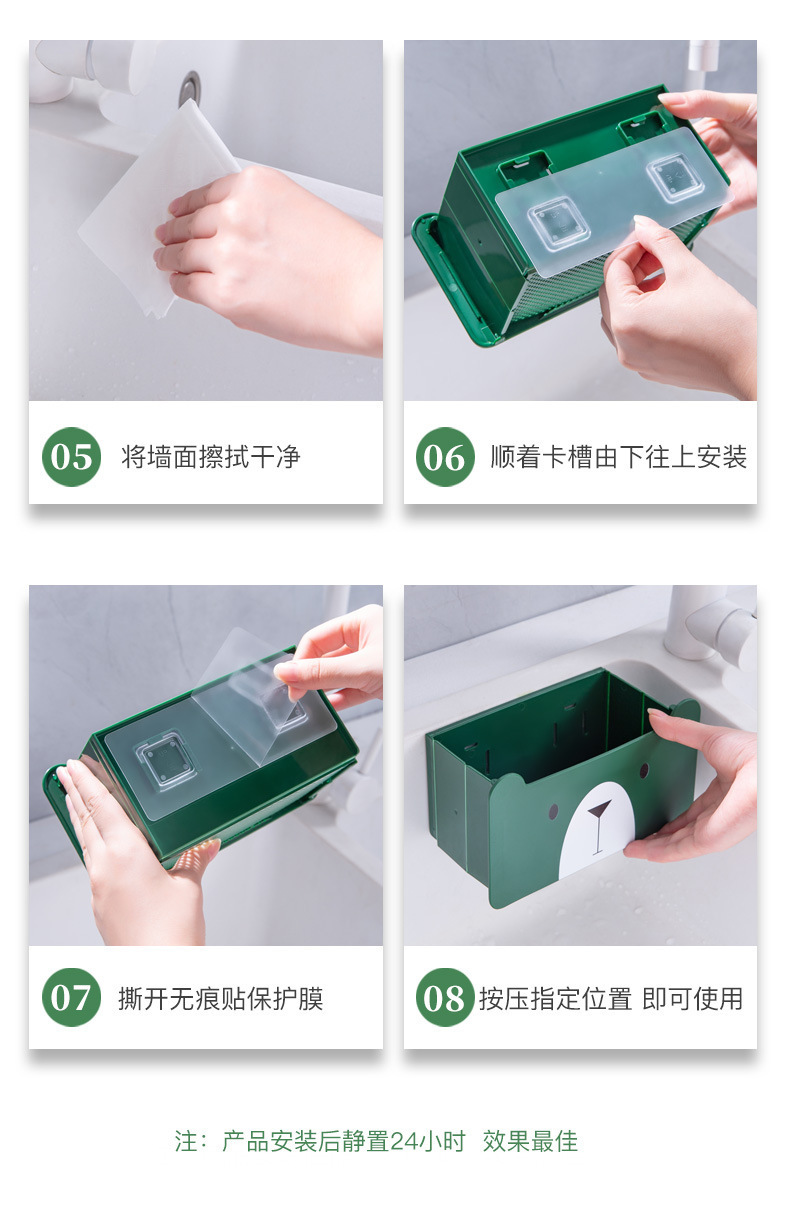 05 将墙面擦拭干净

06 顺着卡槽由下往上安装

07 撕开无痕贴保护膜

08 按压指定位置 即可使用

注：产品安装后静置24小时 效果最佳