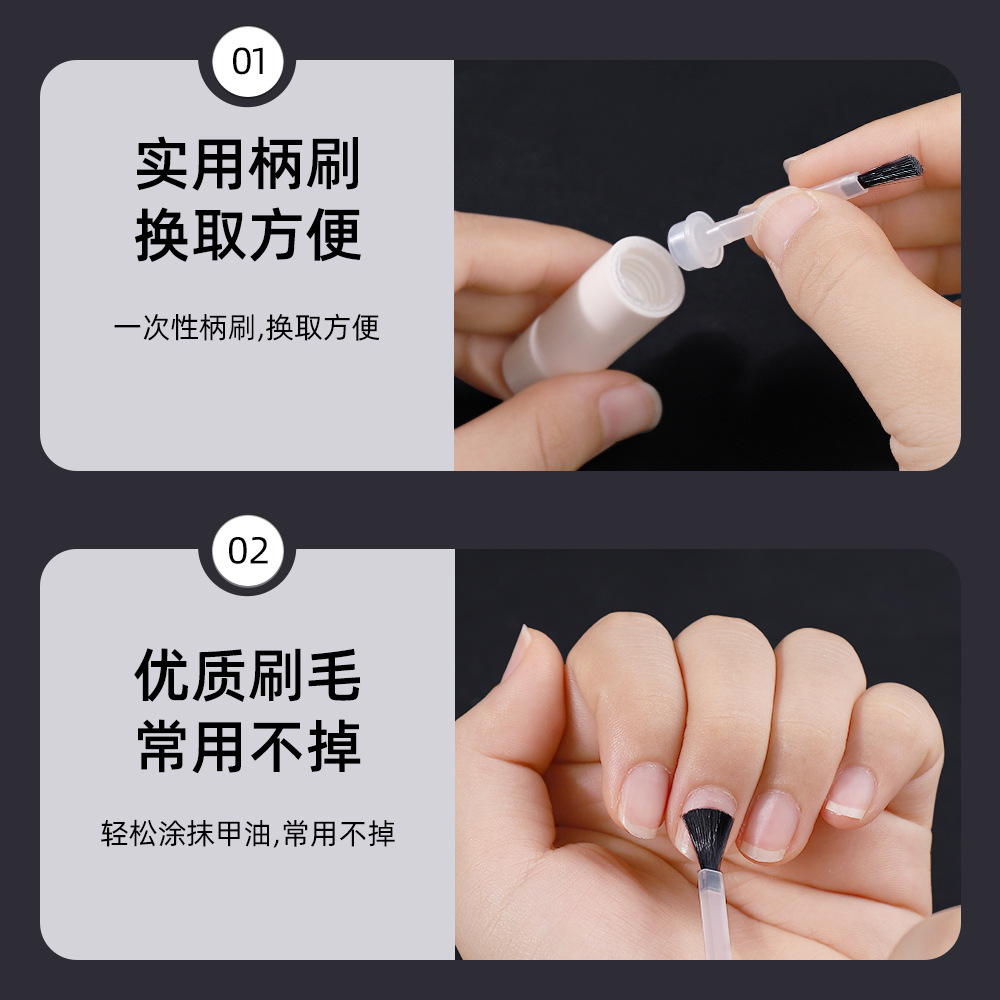 01

实用柄刷
换取方便

一次性柄刷,换取方便

02

优质刷毛
常用不掉

轻松涂抹甲油,常用不掉