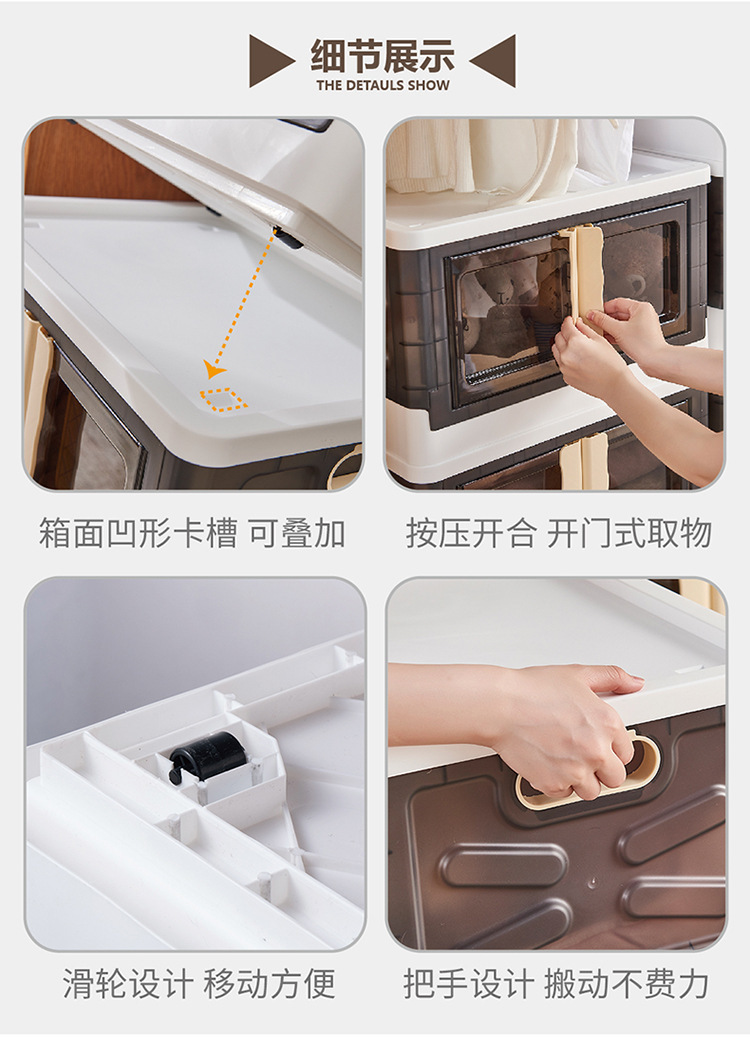 细节展示
THE DETAULS SHOW

箱面凹形卡槽 可叠加

按压开合 开门式取物

滑轮设计 移动方便

把手设计 搬动不费力