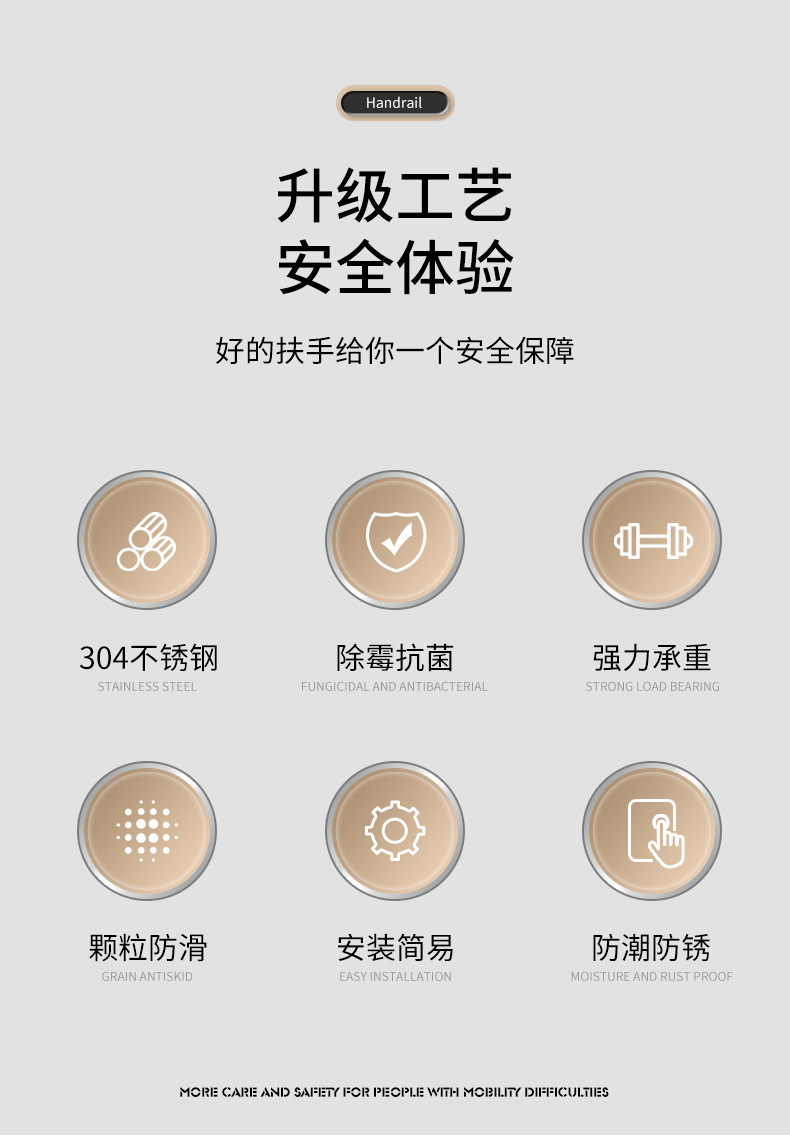 Handrail

升级工艺
安全体验

好的扶手给你一个安全保障

304不锈钢
STAINLESS STEEL

除霉抗菌
FUNGICIDAL AND ANTIBACTERIAL

强力承重
STRONG LOAD BEARING

颗粒防滑
GRAIN ANTISKID

安装简易
EASY INSTALLATION

防潮防锈
MOISTURE AND RUST PROOF

MORE CARE AND SAFETY FOR PEOPLE WITH MOBILITY DIFFICULTIES