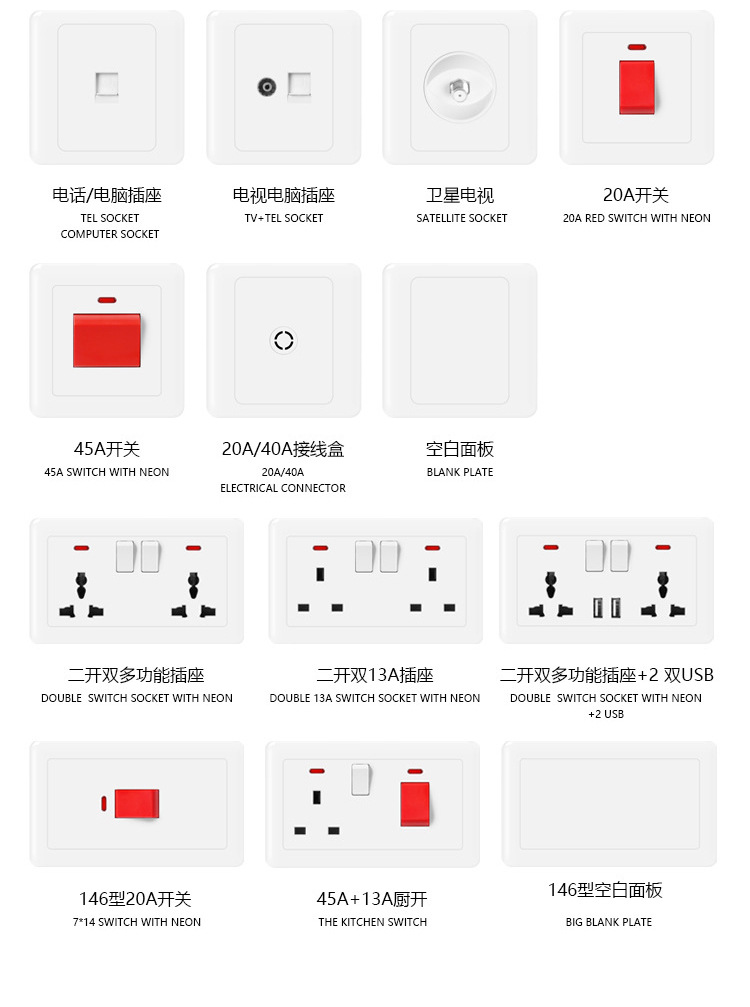 电话/电脑插座
TEL SOCKET
COMPUTER SOCKET

电视电脑插座
TV+TEL SOCKET

卫星电视
SATELLITE SOCKET

20A开关
20A RED SWITCH WITH NEON

45A开关
45A SWITCH WITH NEON

20A/40A接线盒
20A/40A
ELECTRICAL CONNECTOR

空白面板
BLANK PLATE

二开双多功能插座
DOUBLE SWITCH SOCKET WITH NEON

二开双13A插座
DOUBLE 13A SWITCH SOCKET WITH NEON

二开双多功能插座+2 双USB
DOUBLE SWITCH SOCKET WITH NEON
+2 USB

146型20A开关
7*14 SWITCH WITH NEON

45A+13A厨开
THE KITCHEN SWITCH

146型空白面板
BIG BLANK PLATE