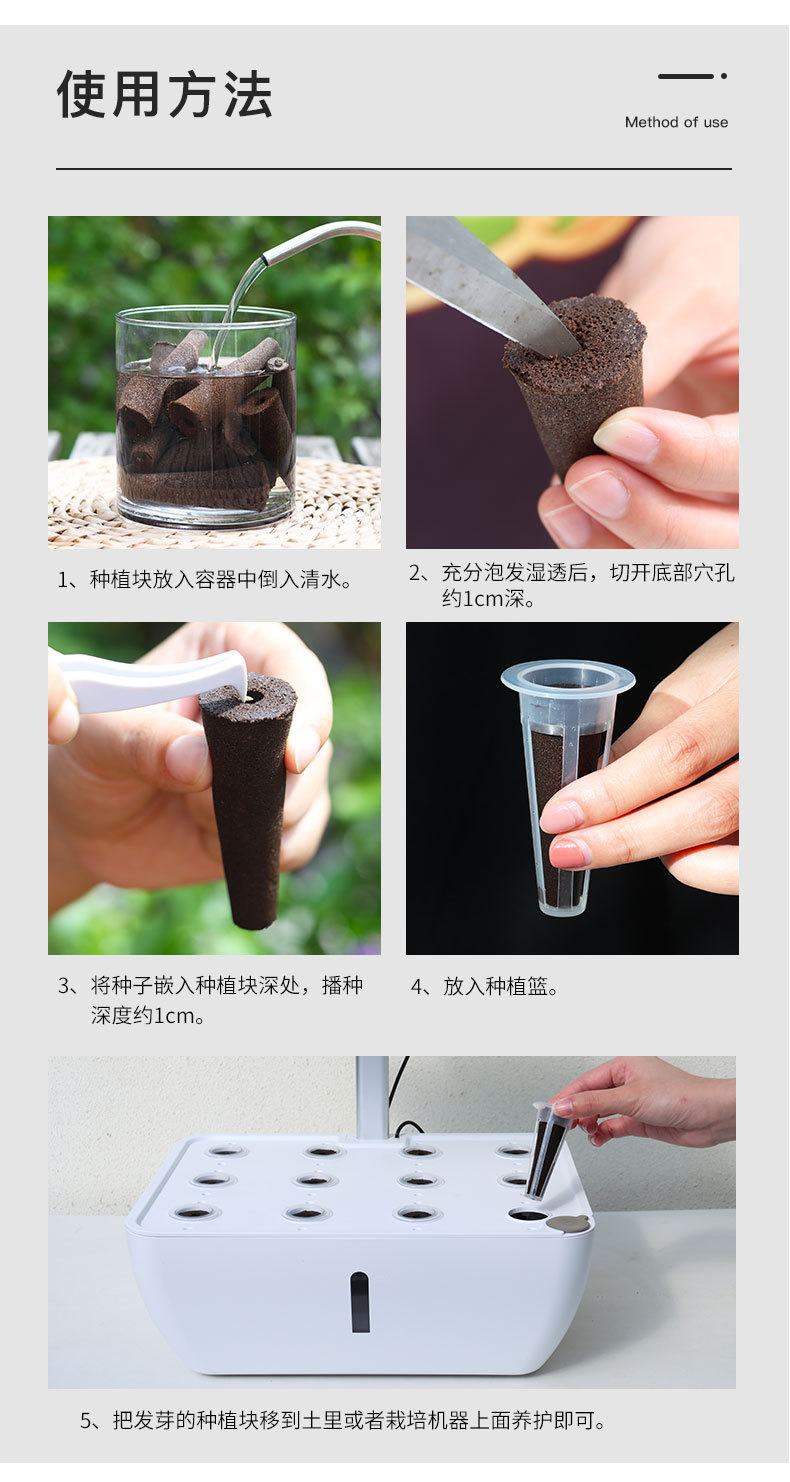 使用方法

Method of use

1、种植块放入容器中倒入清水。

2、充分泡发湿透后，切开底部穴孔约1cm深。

3、将种子嵌入种植块深处，播种深度约1cm。

4、放入种植篮。

5、把发芽的种植块移到土里或者栽培机器上面养护即可。