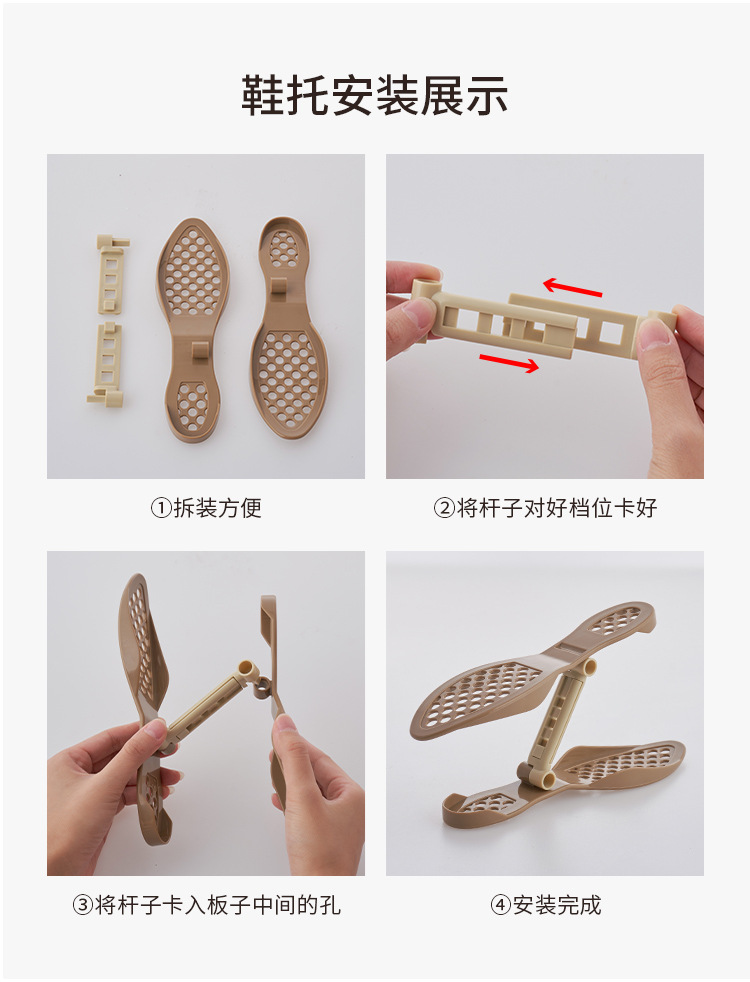 鞋托安装展示

①拆装方便

②将杆子对好档位卡好

③将杆子卡入板子中间的孔

④安装完成